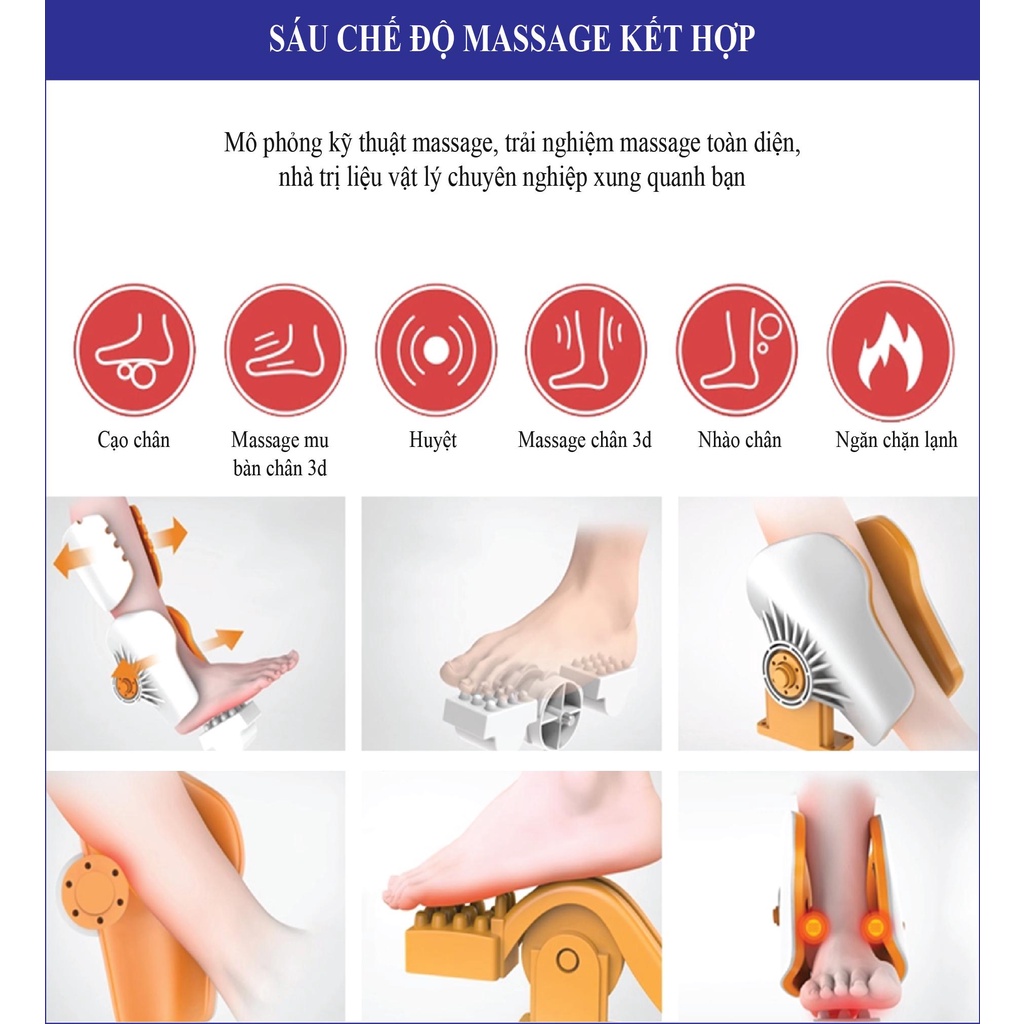 SÁU CHẾ ĐỘ MASSAGE KẾT HỢP

Mô phỏng kỹ thuật massage, trải nghiệm massage toàn diện, nhà trị liệu vật lý chuyên nghiệp xung quanh bạn

Cạo chân

Massage mu bàn chân 3d

Huyệt

Massage chân 3d

Nhào chân

Ngăn chặn lạnh