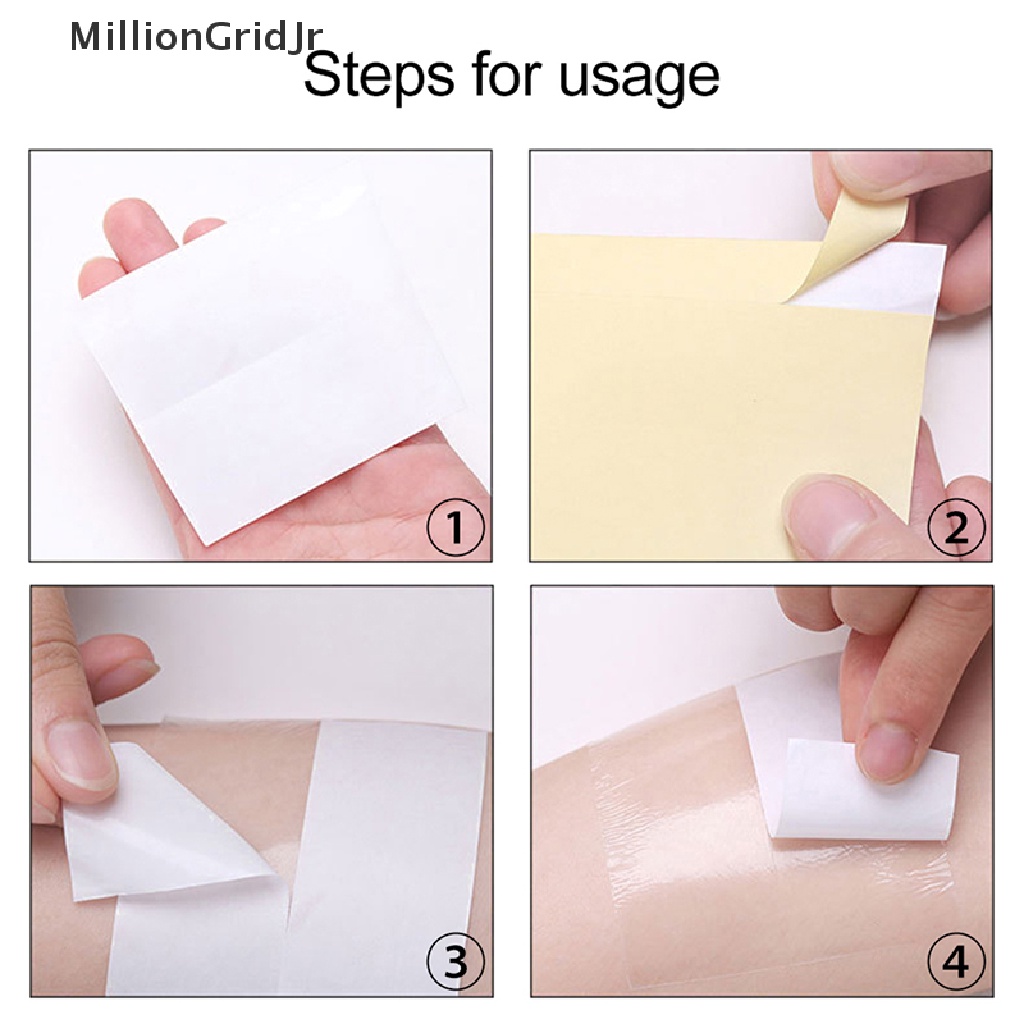 MillionGridJr

Steps for usage

①

②

③

④