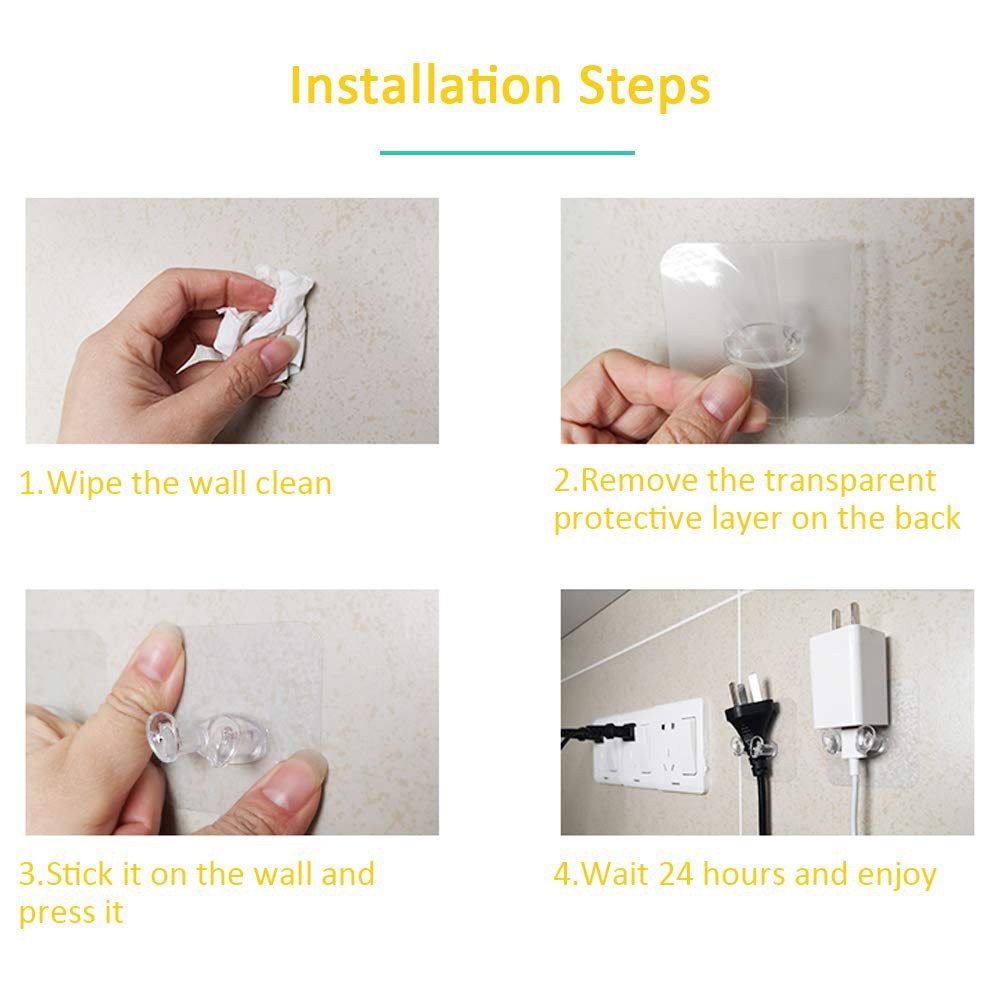 Installation Steps

1.Wipe the wall clean

2.Remove the transparent protective layer on the back

3.Stick it on the wall and press it

4.Wait 24 hours and enjoy