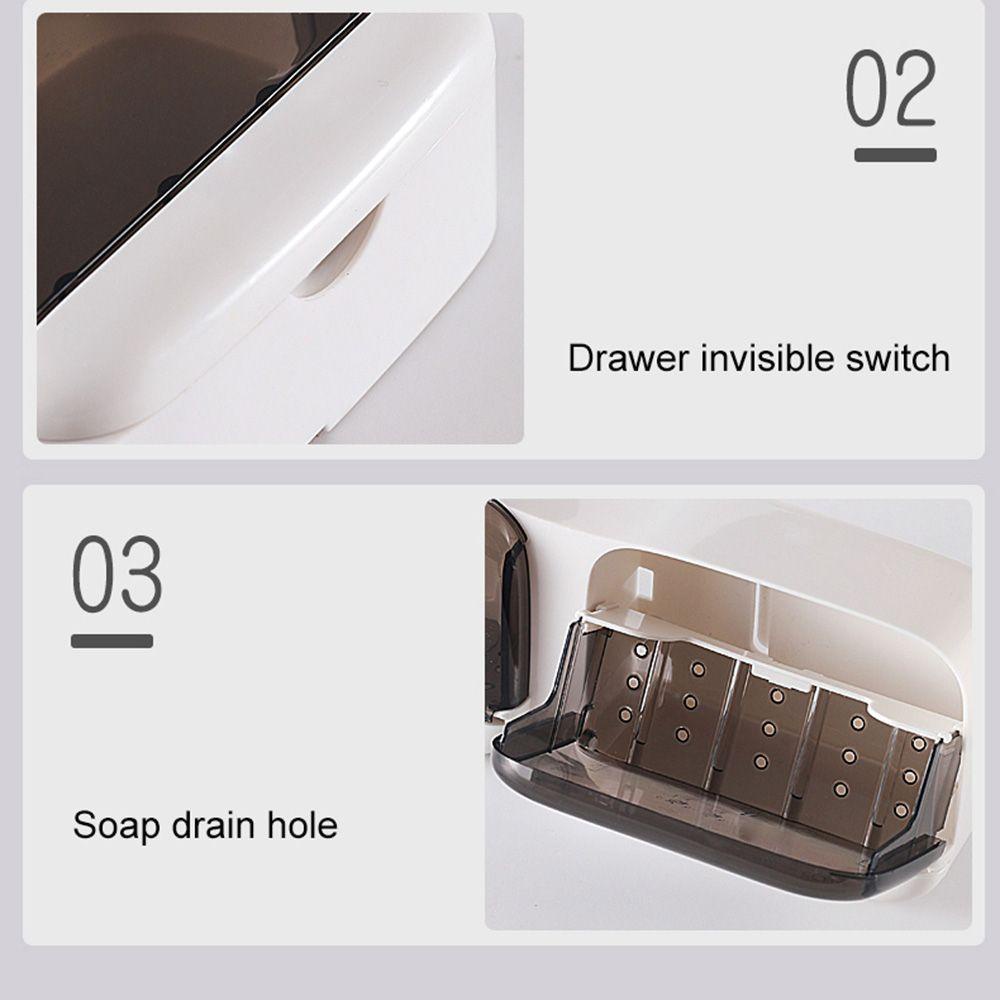 02

Drawer invisible switch

03

Soap drain hole