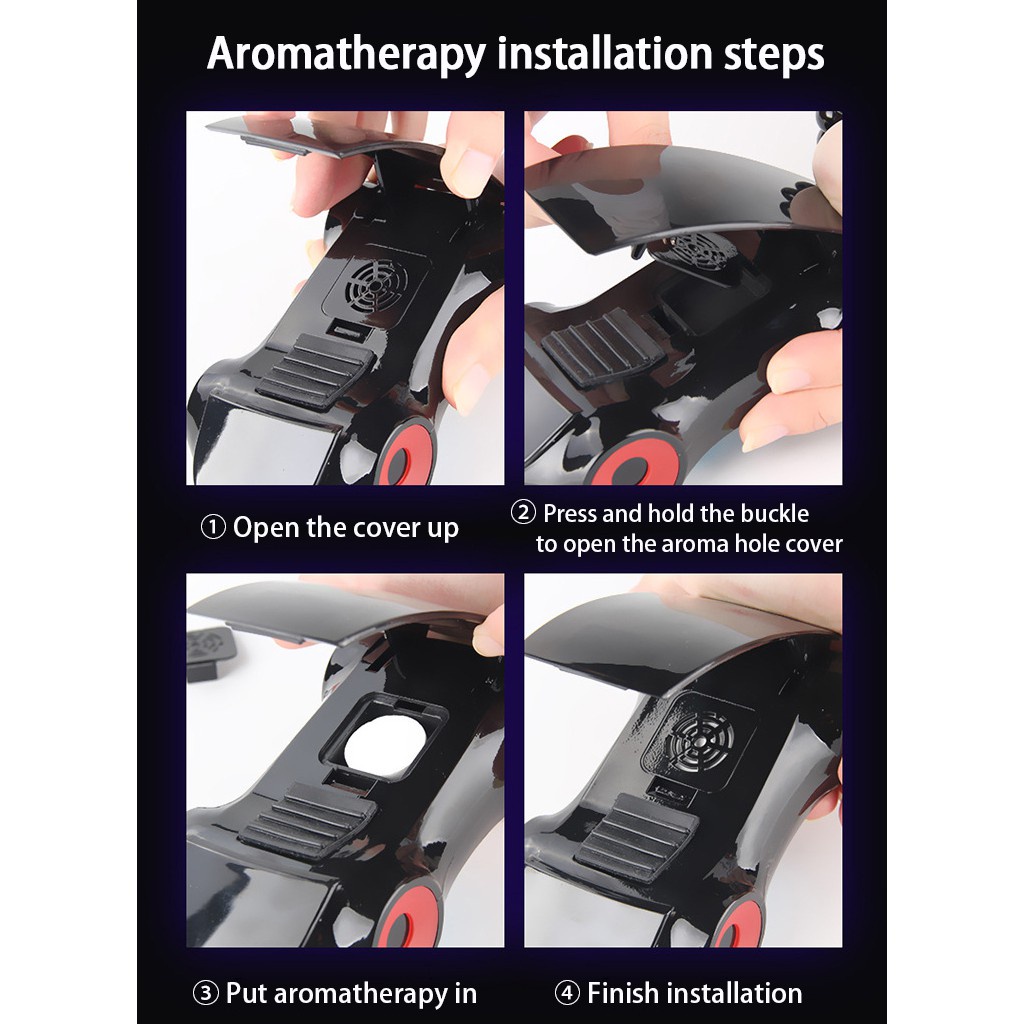 Aromatherapy installation steps

① Open the cover up

② Press and hold the buckle to open the aroma hole cover

③ Put aromatherapy in

④ Finish installation