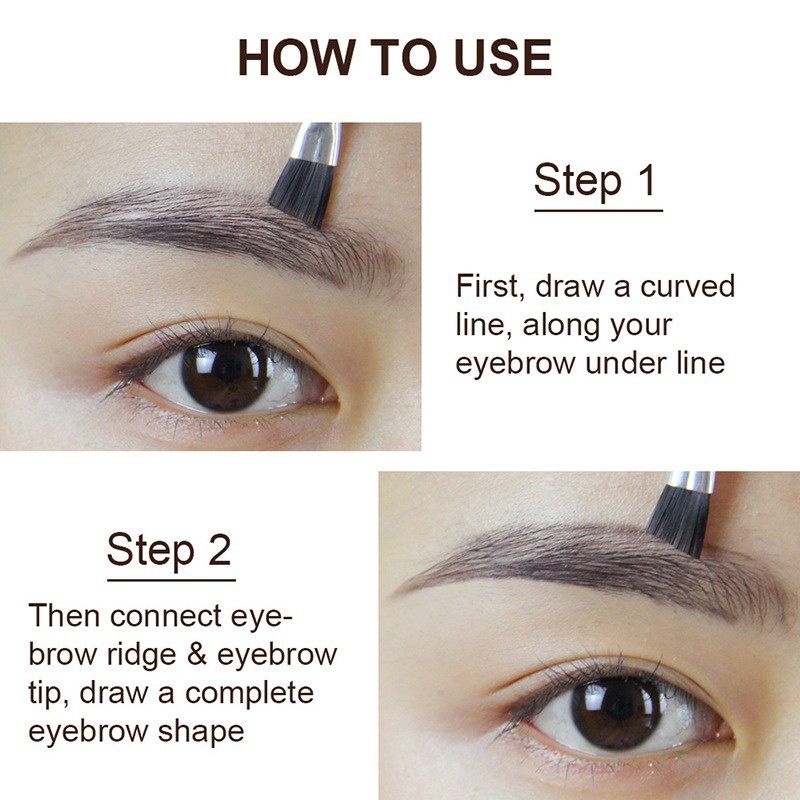 HOW TO USE

Step 1

First, draw a curved line, along your eyebrow under line

Step 2

Then connect eyebrow ridge & eyebrow tip, draw a complete eyebrow shape