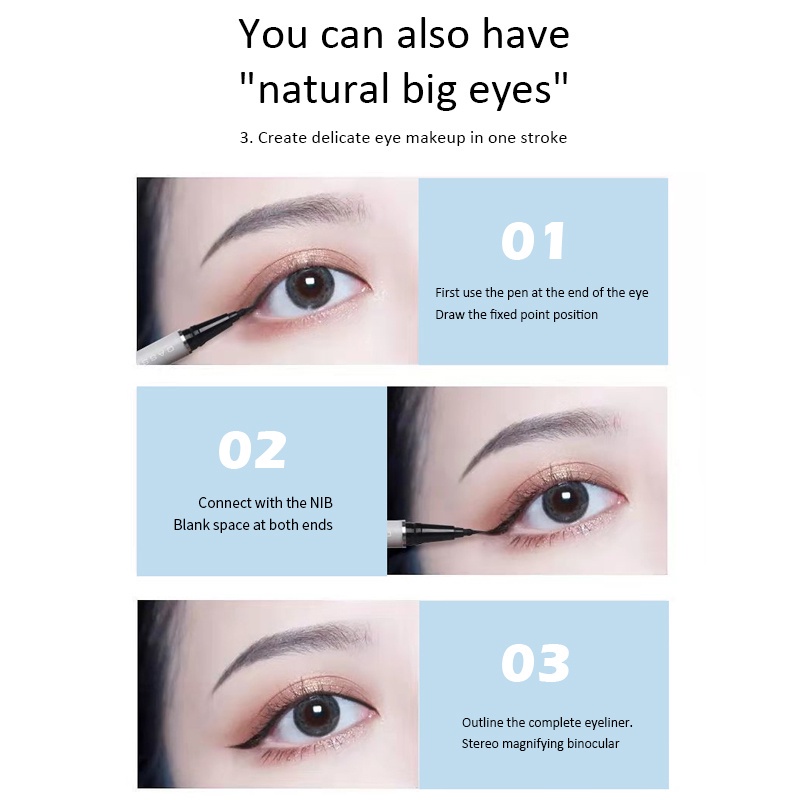 You can also have "natural big eyes"

3. Create delicate eye makeup in one stroke

01

First use the pen at the end of the eye
Draw the fixed point position

02

Connect with the NIB
Blank space at both ends

03

Outline the complete eyeliner.
Stereo magnifying binocular