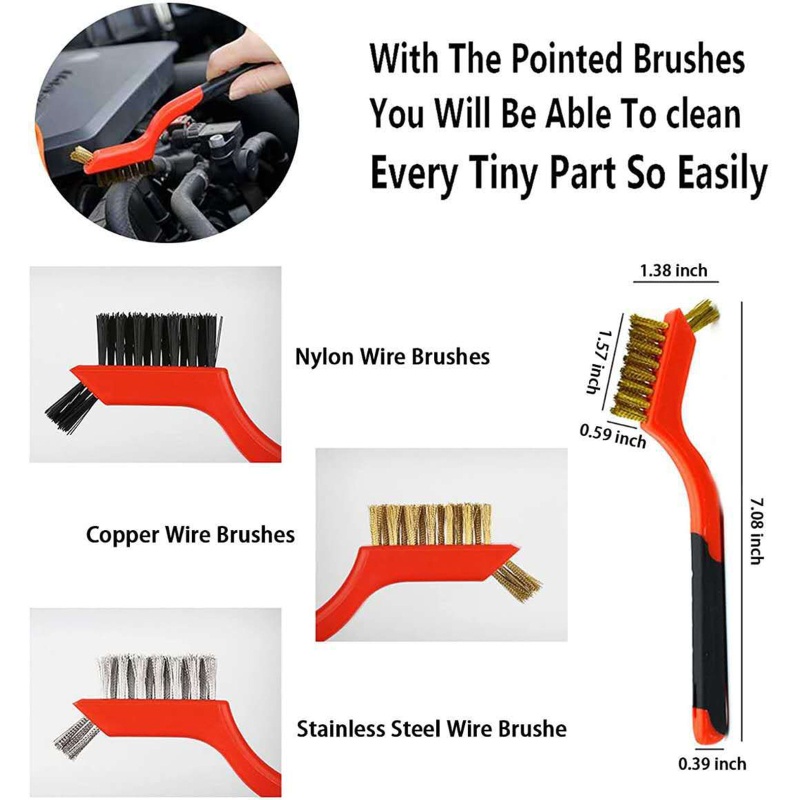 With The Pointed Brushes You Will Be Able To clean Every Tiny Part So Easily

Nylon Wire Brushes

Copper Wire Brushes

Stainless Steel Wire Brushe

1.38 inch

1.57 inch

0.59 inch

7.08 inch

0.39 inch