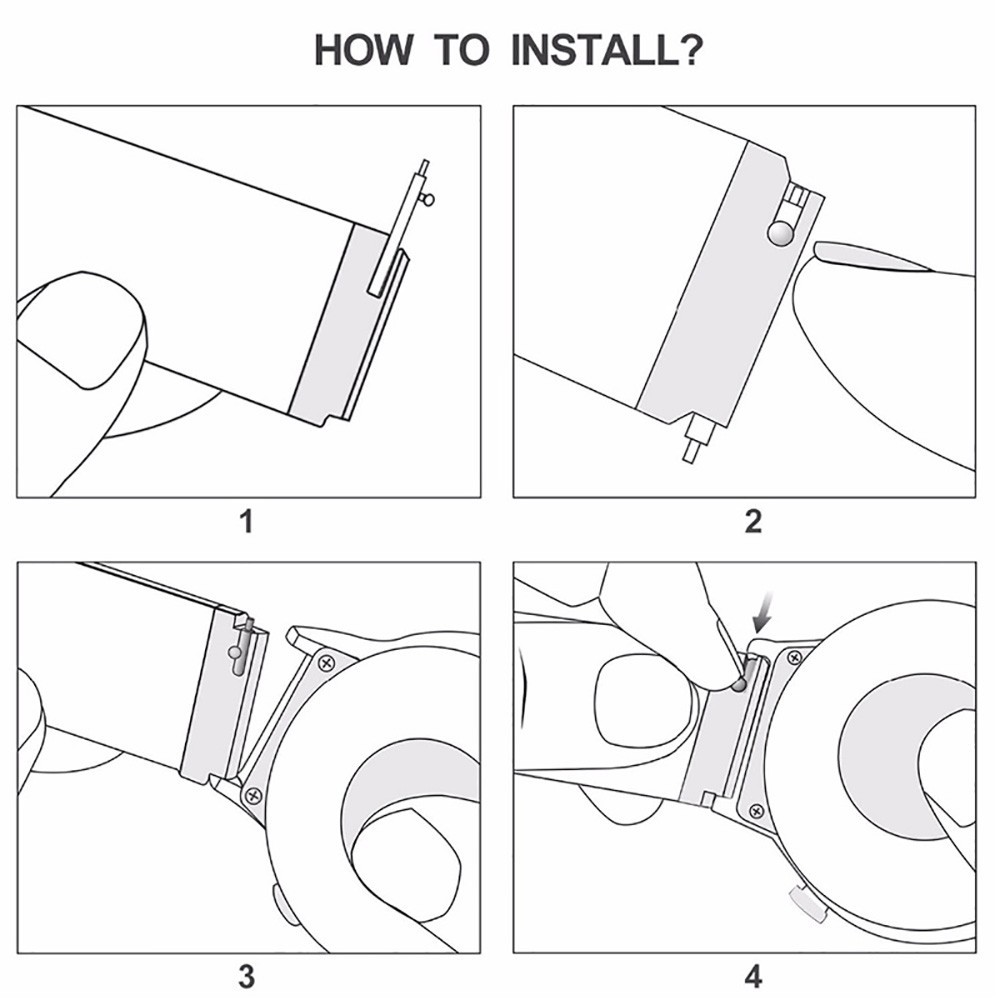 HOW TO INSTALL?

1

2

3

4