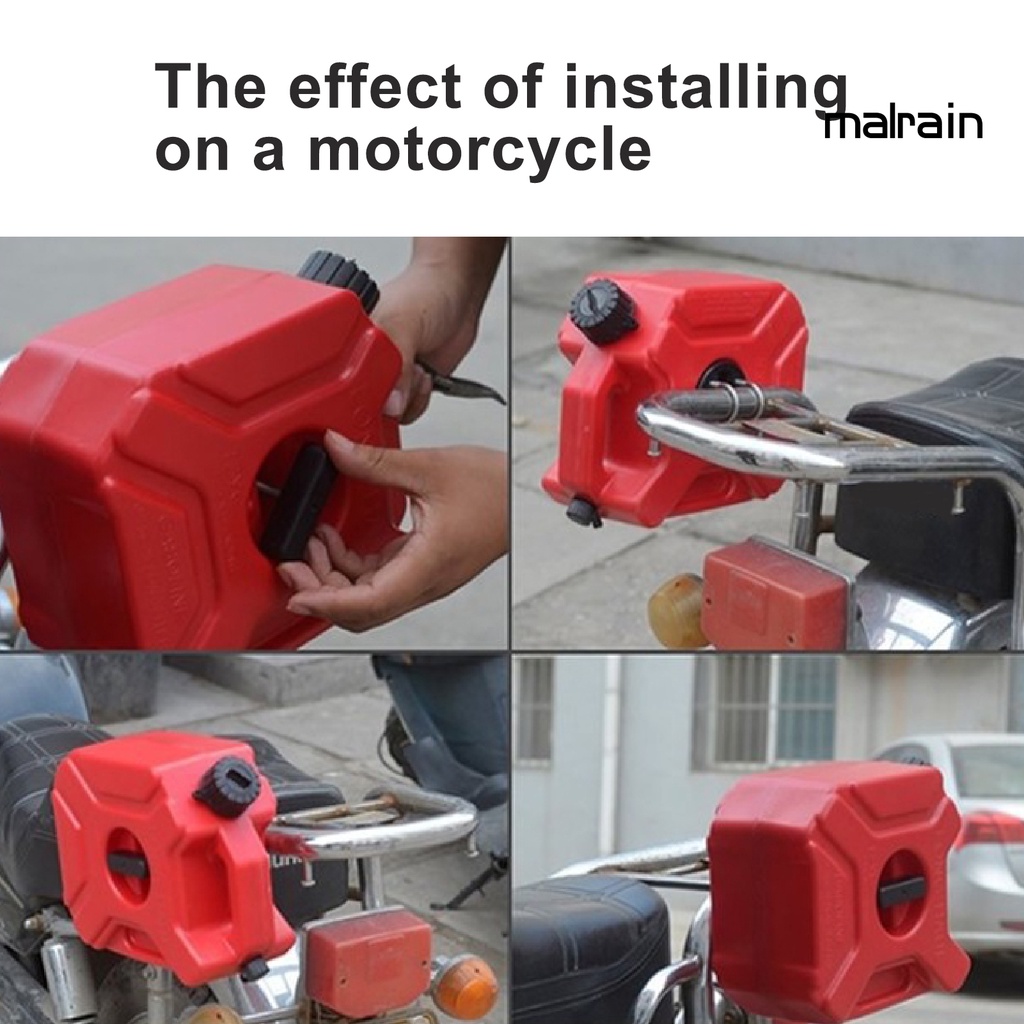 The effect of installing on a motorcycle

malrain