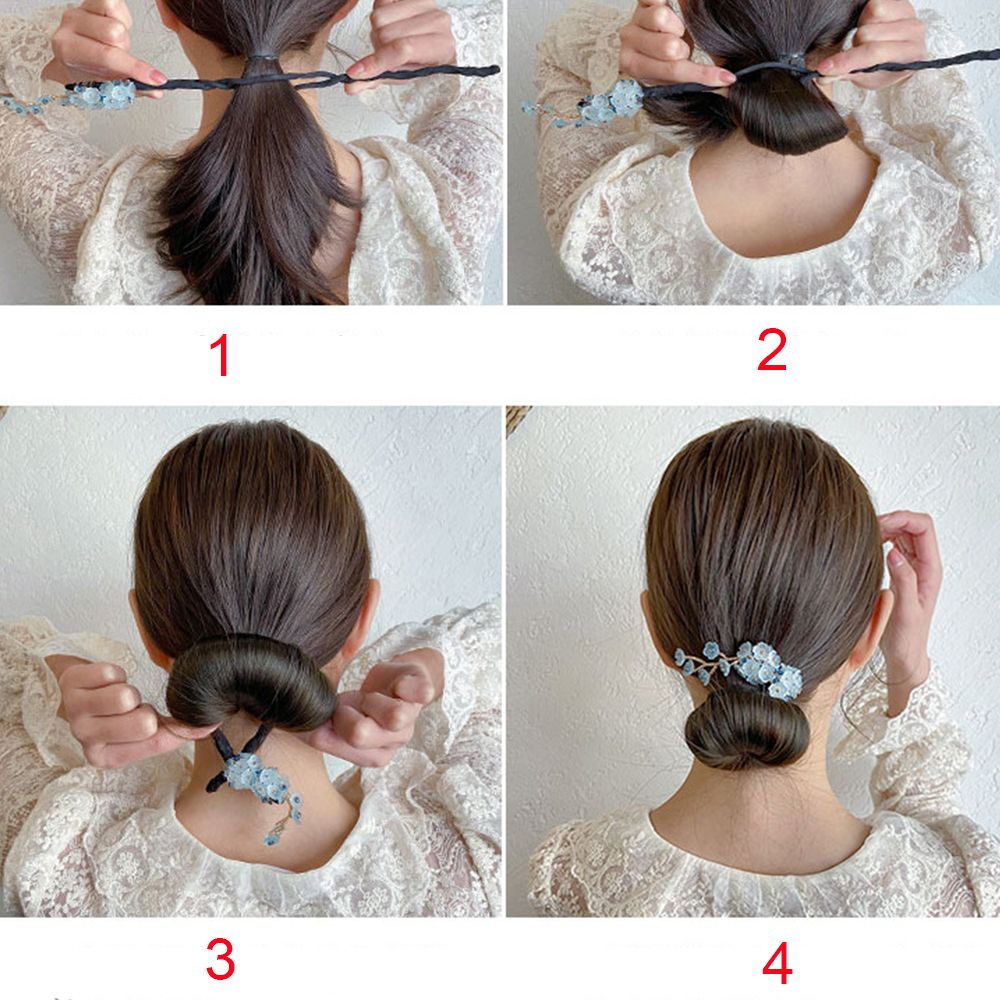 1

2

3

4