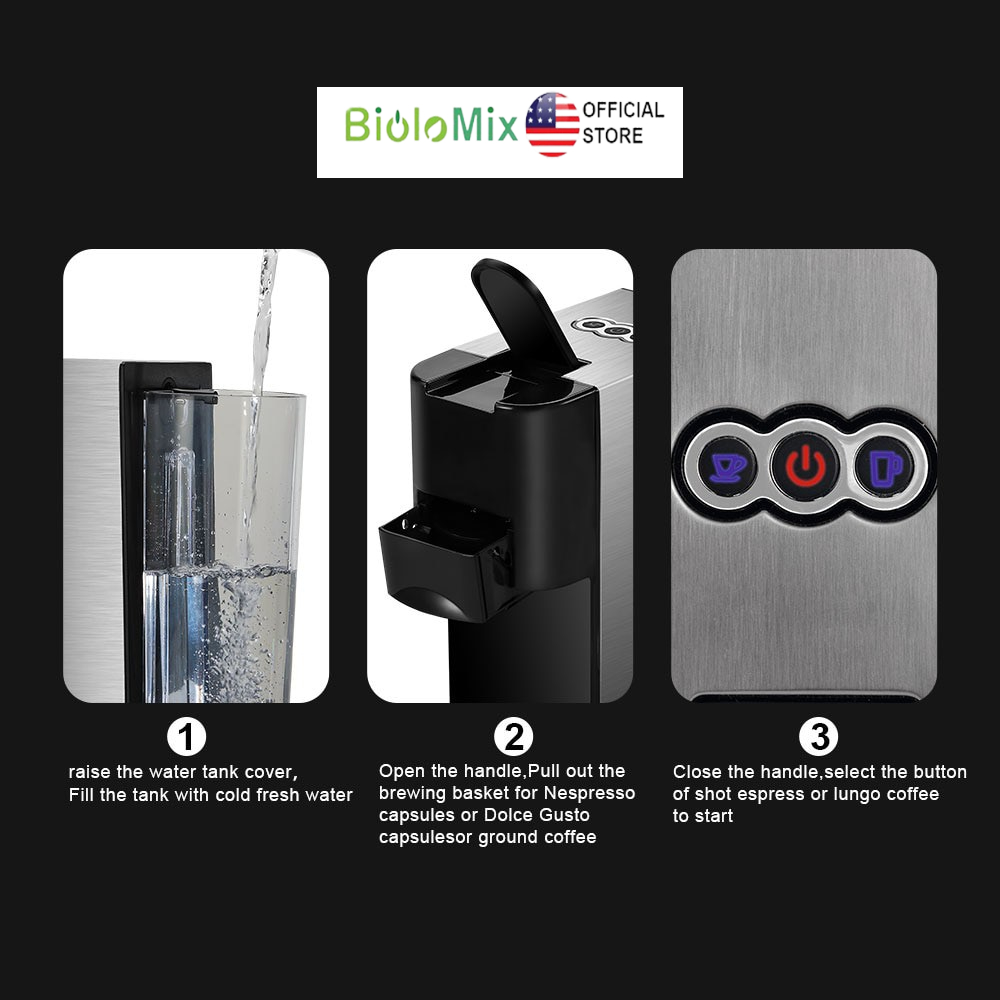 BioloMix OFFICIAL STORE

1
raise the water tank cover,
Fill the tank with cold fresh water

2
Open the handle,Pull out the brewing basket for Nespresso capsules or Dolce Gusto capsulesor ground coffee

3
Close the handle,select the button of shot espress or lungo coffee to start