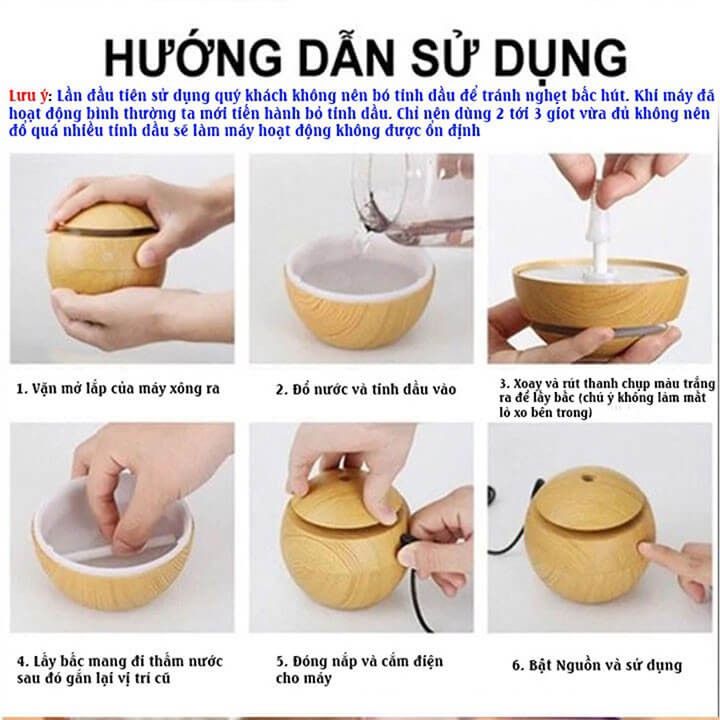 HƯỚNG DẪN SỬ DỤNG

Lưu ý: Lần đầu tiên sử dụng quý khách không nên bỏ tinh dầu để tránh nghẹt bấc hút. Khi máy đã hoạt động bình thường ta mới tiến hành bỏ tinh dầu. Chỉ nên dùng 2 tới 3 giọt vừa đủ không nên đổ quá nhiều tinh dầu sẽ làm máy hoạt động không được ổn định

1. Vặn mở lắp của máy xông ra

2. Đổ nước và tinh dầu vào

3. Xoay và rút thanh chụp màu trắng ra để lấy bấc (chú ý không làm mất lò xo bên trong)

4. Lấy bấc mang đi thấm nước sau đó gắn lại vị trí cũ

5. Đóng nắp và cắm điện cho máy

6. Bật Nguồn và sử dụng