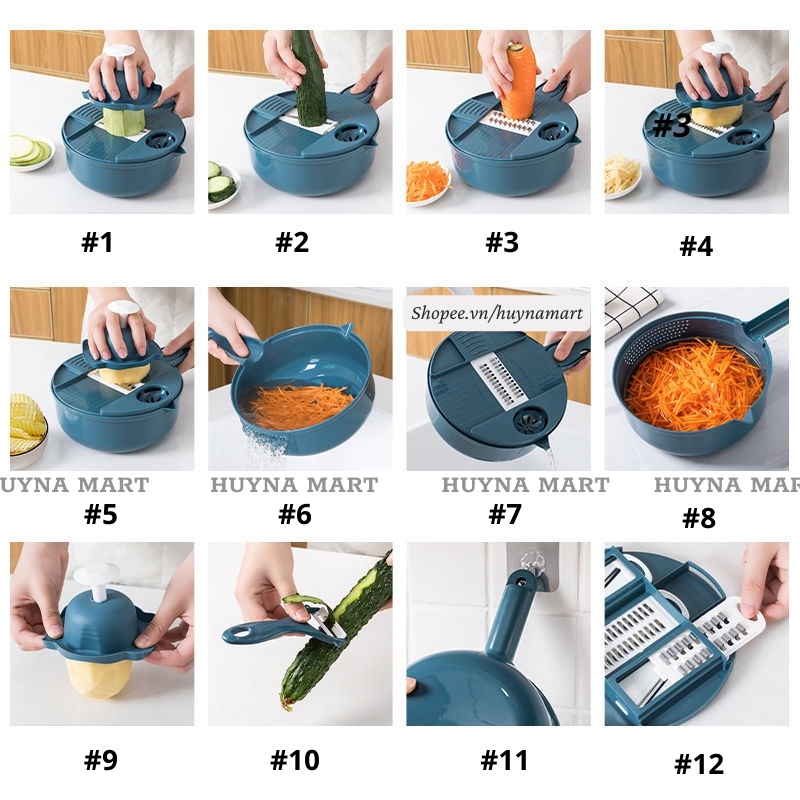 #3

#1 #2 #3 #4

Shopee.vn/huynamart

UYNA MART HUYNA MART HUYNA MART HUYNA MAR

#5 #6 #7 #8

#9 #10 #11 #12