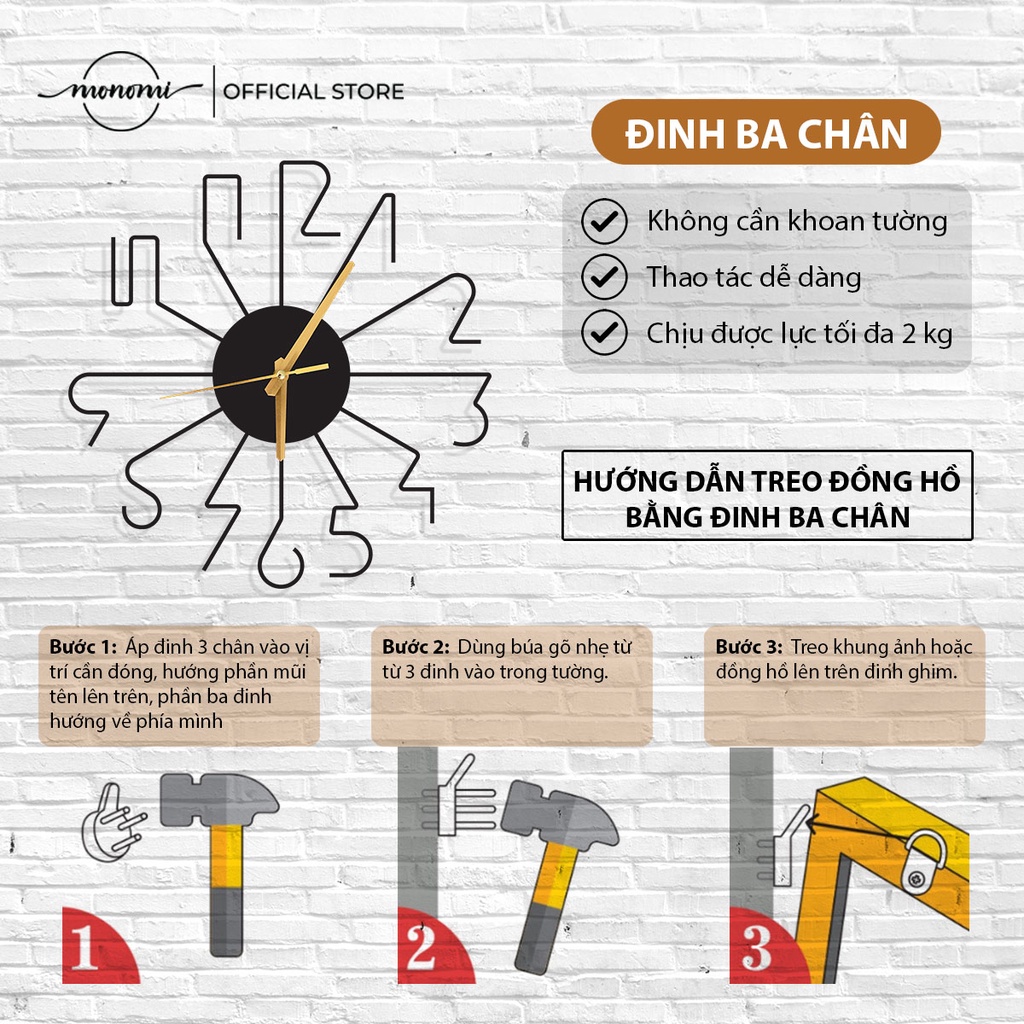 monomi | OFFICIAL STORE

ĐINH BA CHÂN

Không cần khoan tường
Thao tác dễ dàng
Chịu được lực tối đa 2 kg

HƯỚNG DẪN TREO ĐỒNG HỒ BẰNG ĐINH BA CHÂN

Bước 1: Áp đinh 3 chân vào vị trí cần đóng, hướng phần mũi tên lên trên, phần ba đinh hướng về phía mình

Bước 2: Dùng búa gõ nhẹ từ từ 3 đinh vào trong tường.

Bước 3: Treo khung ảnh hoặc đồng hồ lên trên đinh ghim.

1

2

3