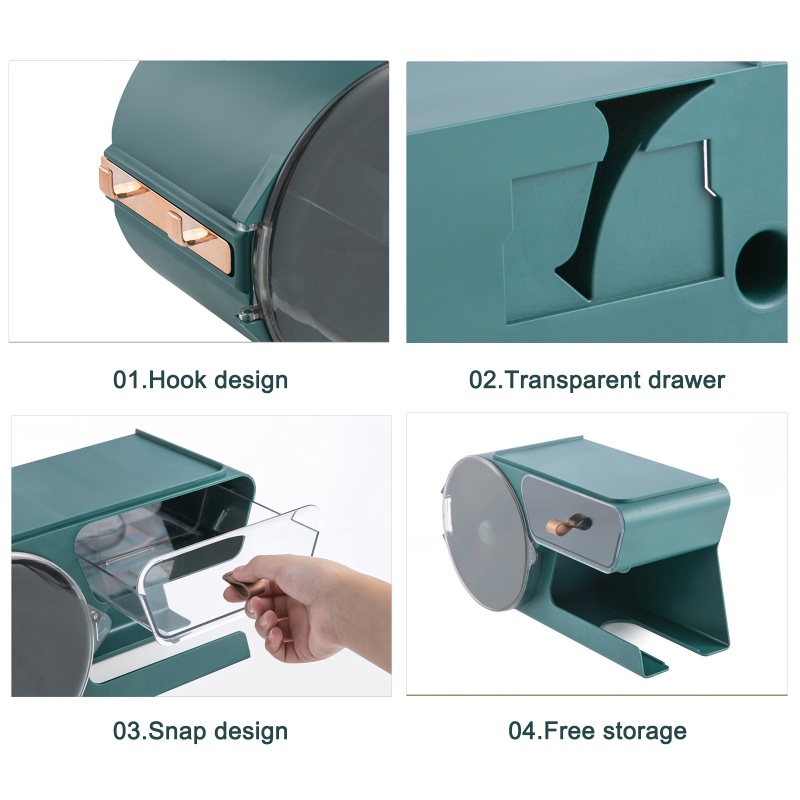 01.Hook design

02.Transparent drawer

03.Snap design

04.Free storage