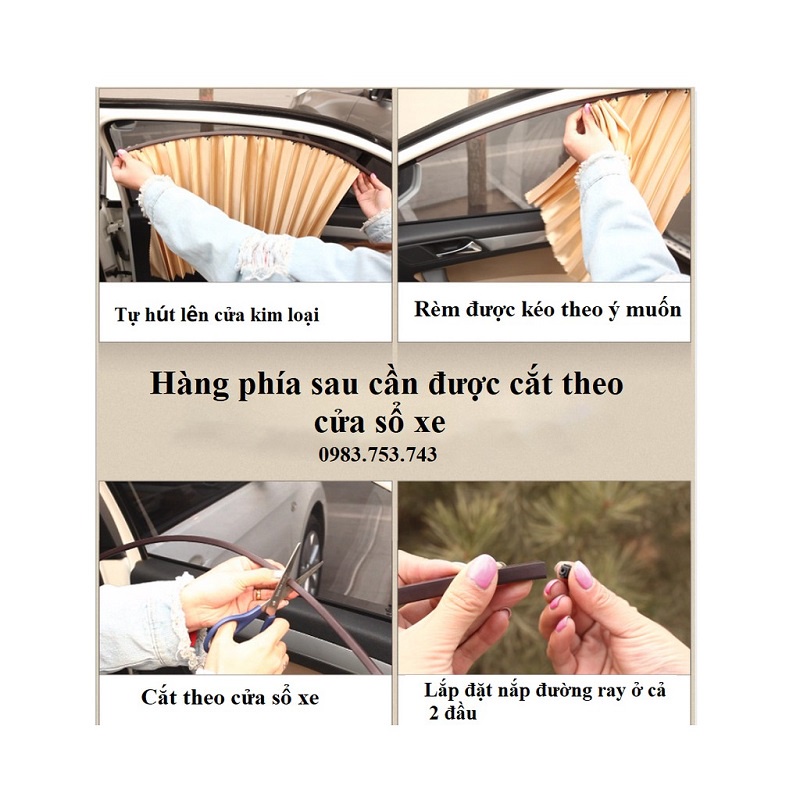 Tự hút lên cửa kim loại

Rèm được kéo theo ý muốn

Hàng phía sau cần được cắt theo cửa sổ xe

0983.753.743

Cắt theo cửa sổ xe

Lắp đặt nắp đường ray ở cả 2 đầu