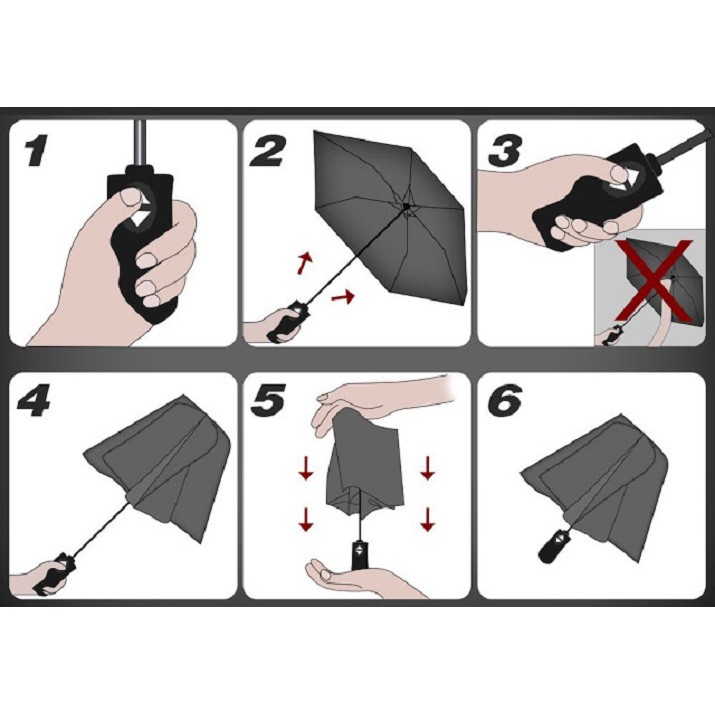 1

2

3

4

5

6