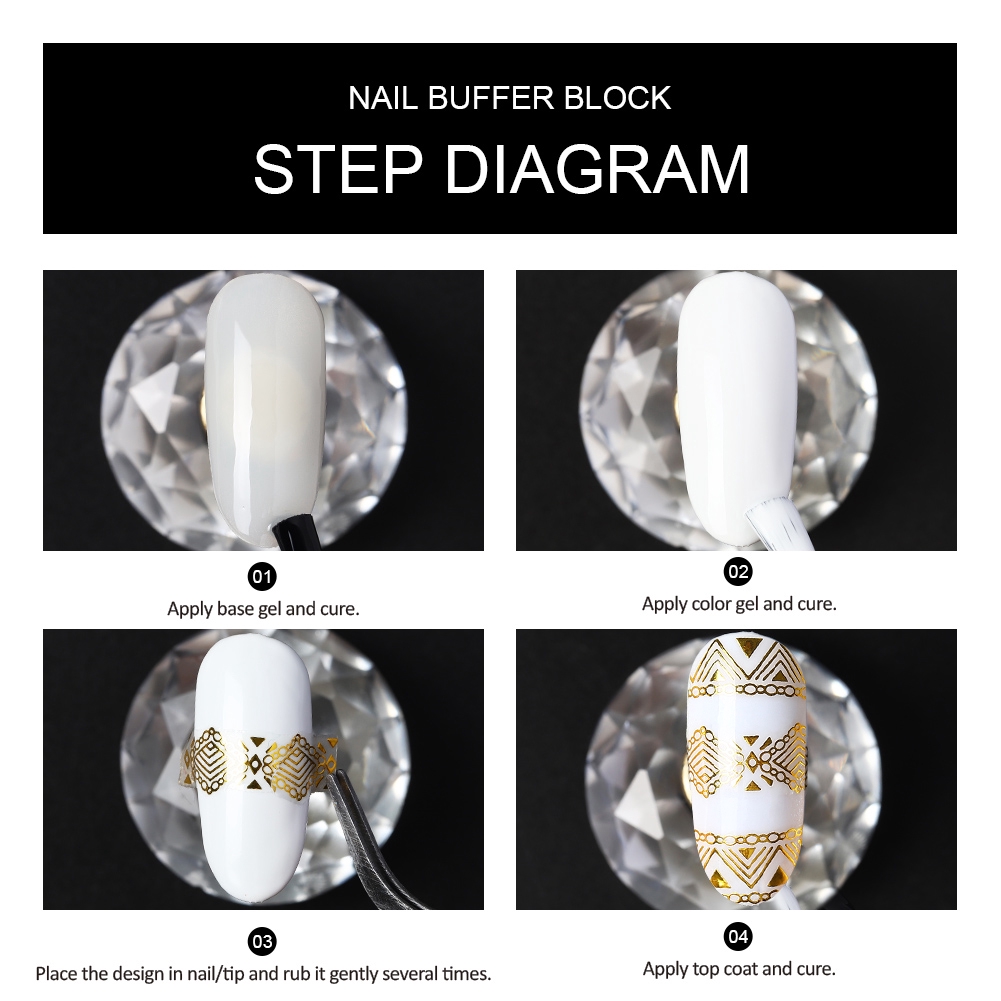 NAIL BUFFER BLOCK

STEP DIAGRAM

01

Apply base gel and cure.

02

Apply color gel and cure.

03

Place the design in nail/tip and rub it gently several times.

04

Apply top coat and cure.