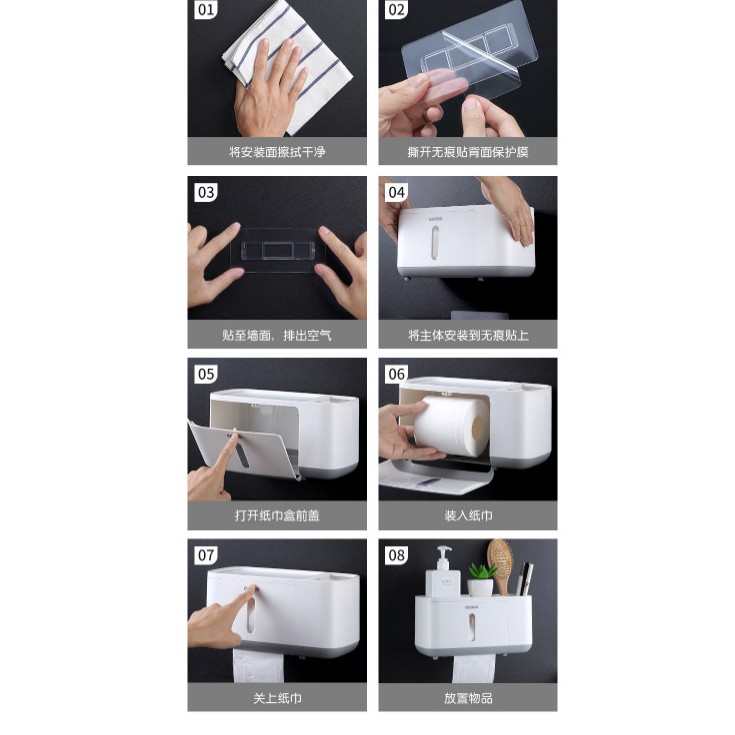 01
将安装面擦拭干净

02
撕开无痕贴背面保护膜

03
贴至墙面，排出空气

04
将主体安装到无痕贴上

05
打开纸巾盒前盖

06
装入纸巾

07
关上纸巾

08
放置物品