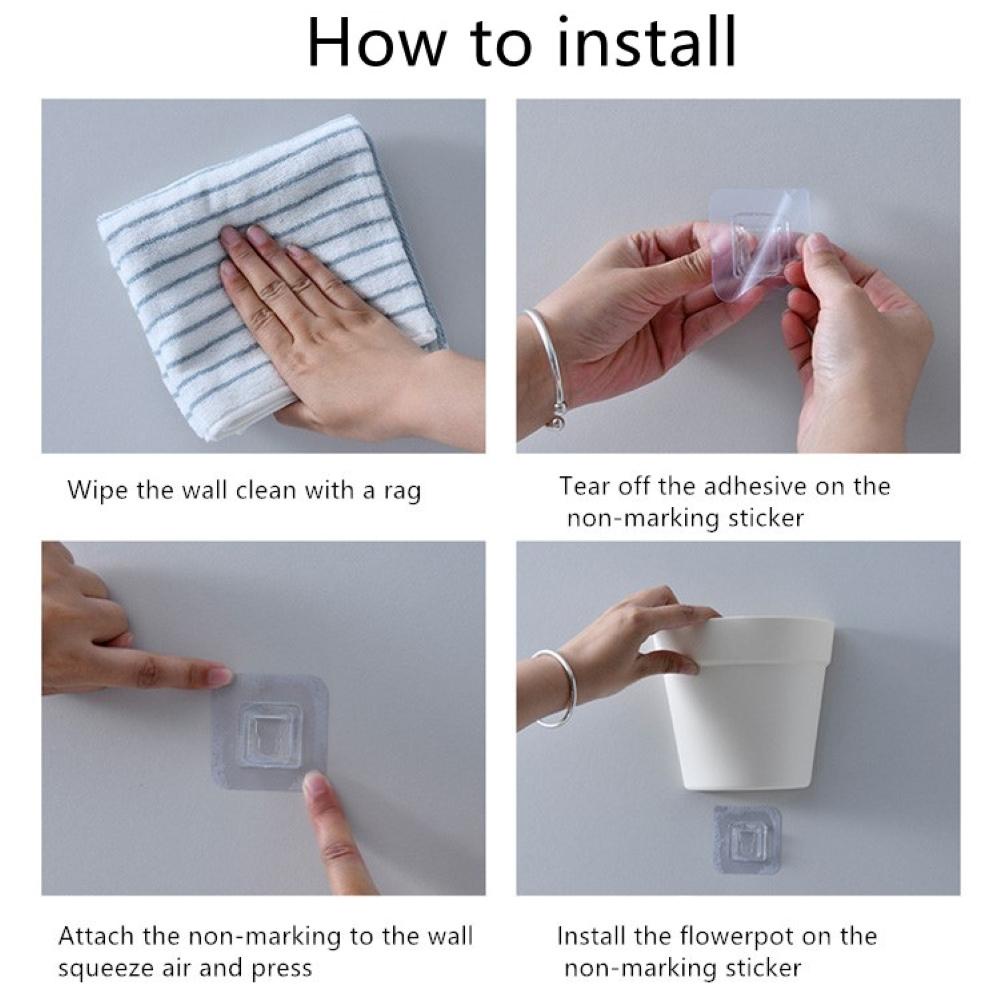 How to install

Wipe the wall clean with a rag

Tear off the adhesive on the non-marking sticker

Attach the non-marking to the wall squeeze air and press

Install the flowerpot on the non-marking sticker