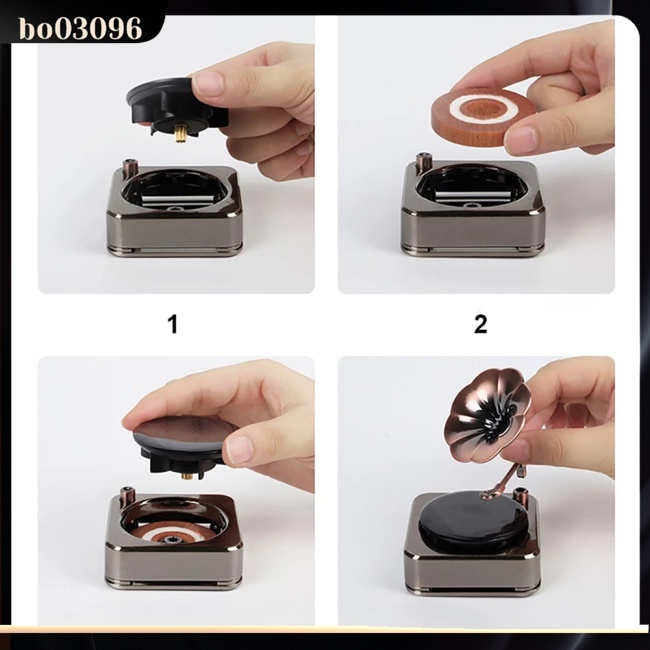 bo03096

1

2