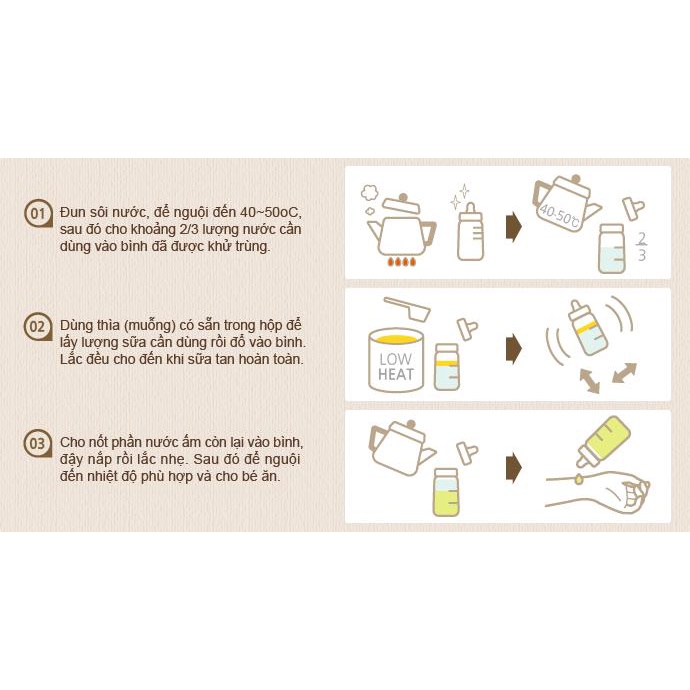 01 Đun sôi nước, để nguội đến 40~50oC, sau đó cho khoảng 2/3 lượng nước cần dùng vào bình đã được khử trùng.

40-50℃

$\frac{2}{3}$

02 Dùng thìa (muỗng) có sẵn trong hộp để lấy lượng sữa cần dùng rồi đổ vào bình. Lắc đều cho đến khi sữa tan hoàn toàn.

LOW HEAT

03 Cho nốt phần nước ấm còn lại vào bình, đậy nắp rồi lắc nhẹ. Sau đó để nguội đến nhiệt độ phù hợp và cho bé ăn.