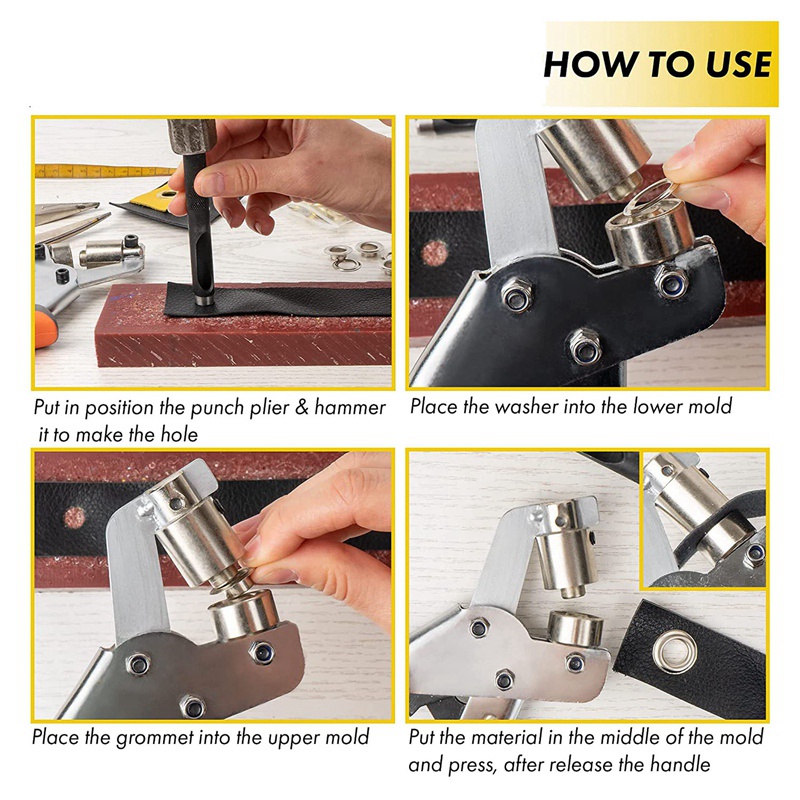 HOW TO USE

Put in position the punch plier & hammer it to make the hole

Place the washer into the lower mold

Place the grommet into the upper mold

Put the material in the middle of the mold and press, after release the handle