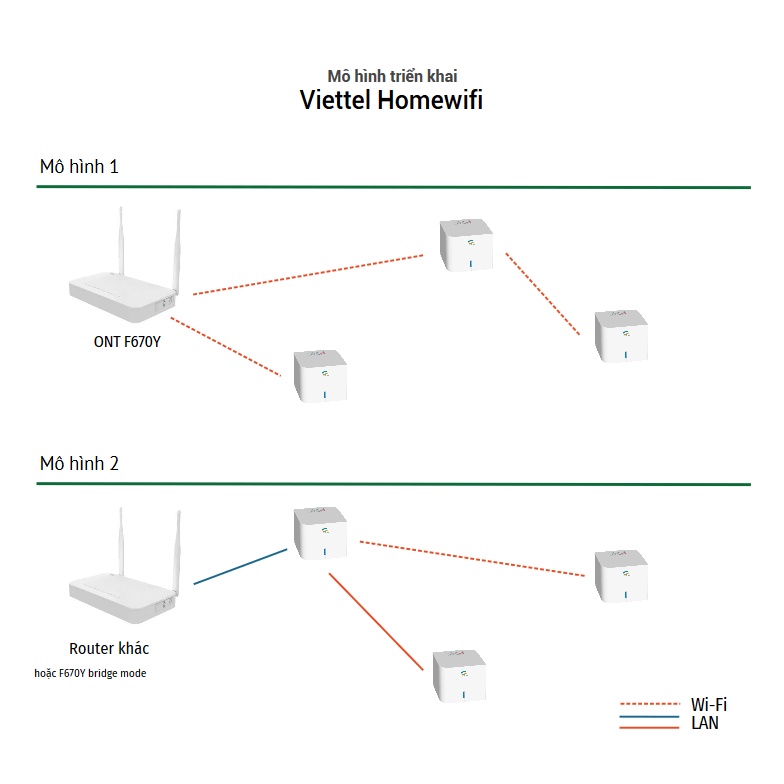 Mô hình triển khai
Viettel Homewifi

Mô hình 1

ONT F670Y

Mô hình 2

Router khác
hoặc F670Y bridge mode

Wi-Fi
LAN