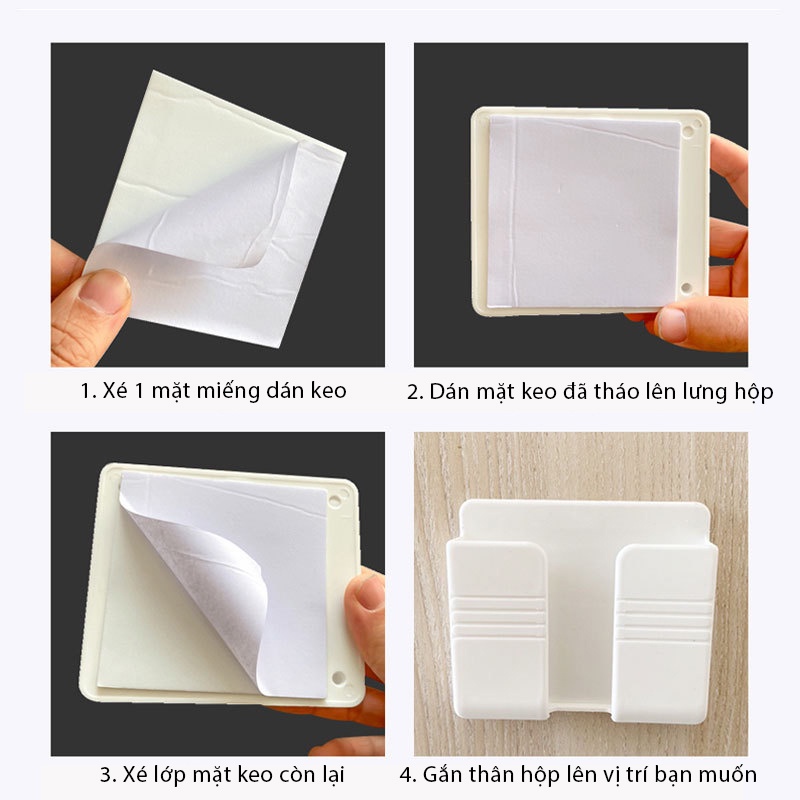 1. Xé 1 mặt miếng dán keo

2. Dán mặt keo đã tháo lên lưng hộp

3. Xé lớp mặt keo còn lại

4. Gắn thân hộp lên vị trí bạn muốn