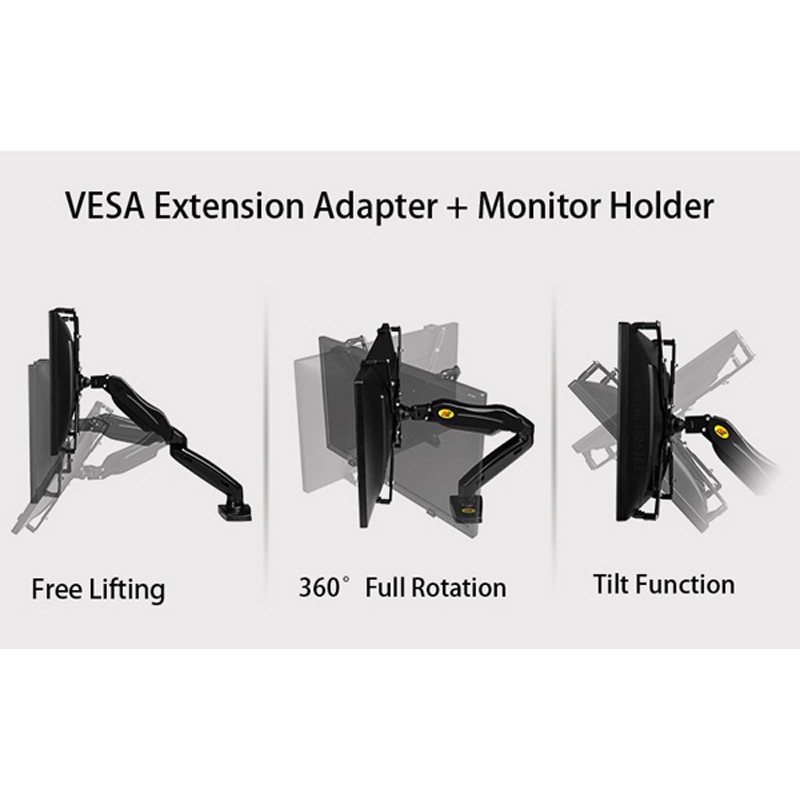 VESA Extension Adapter + Monitor Holder

Free Lifting

360° Full Rotation

Tilt Function