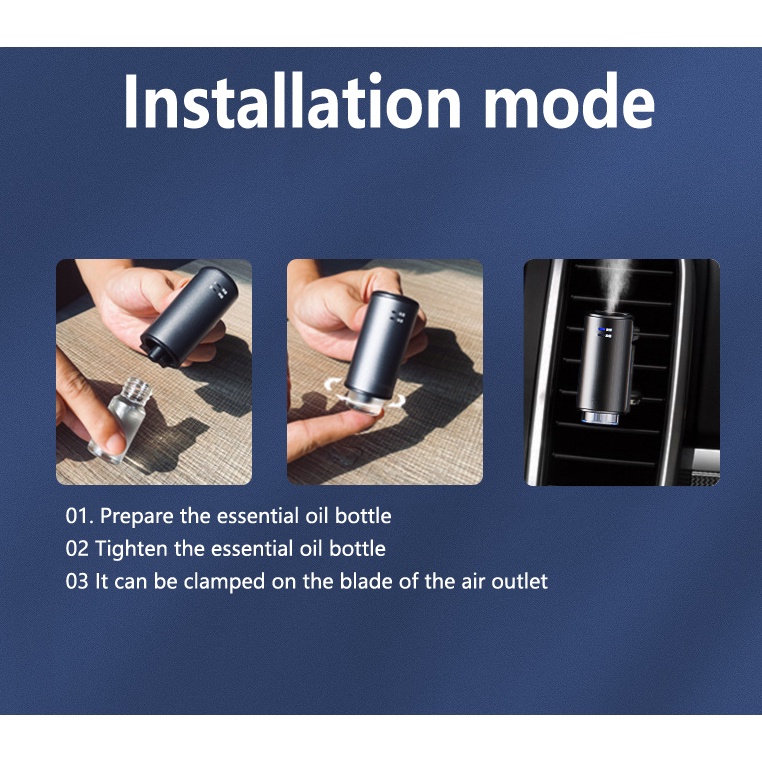 Installation mode

01. Prepare the essential oil bottle
02 Tighten the essential oil bottle
03 It can be clamped on the blade of the air outlet