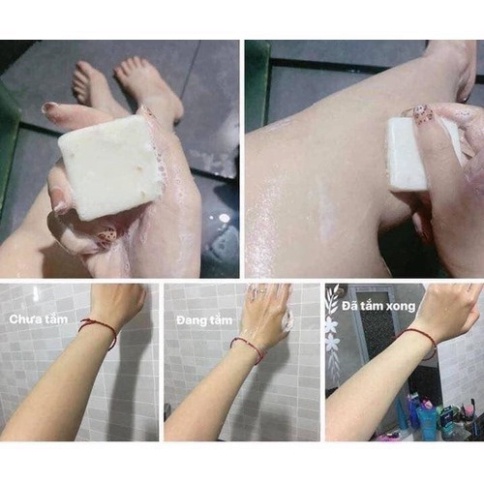 Chưa tắm

Đang tắm

Đã tắm xong