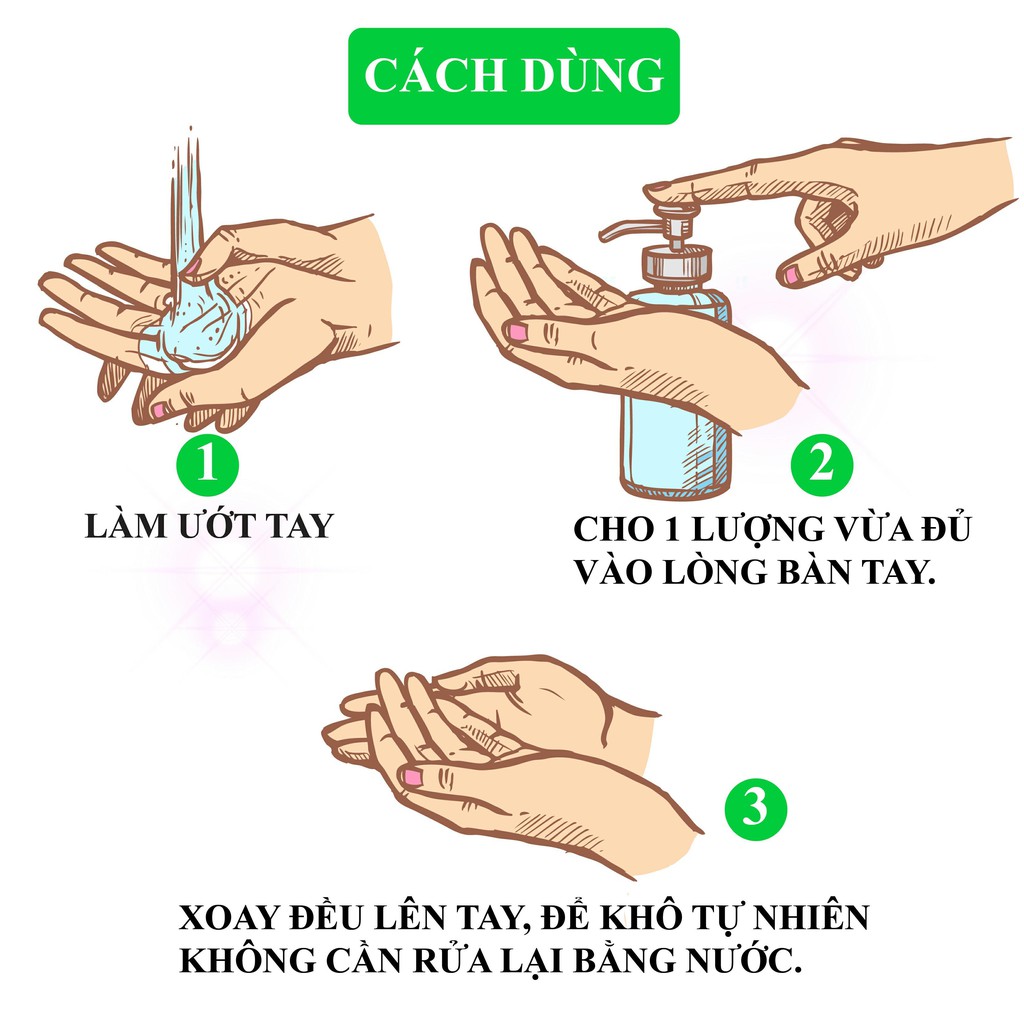 CÁCH DÙNG

1

LÀM ƯỚT TAY

2

CHO 1 LƯỢNG VỪA ĐỦ VÀO LÒNG BÀN TAY.

3

XOAY ĐỀU LÊN TAY, ĐỂ KHÔ TỰ NHIÊN KHÔNG CẦN RỬA LẠI BẰNG NƯỚC.