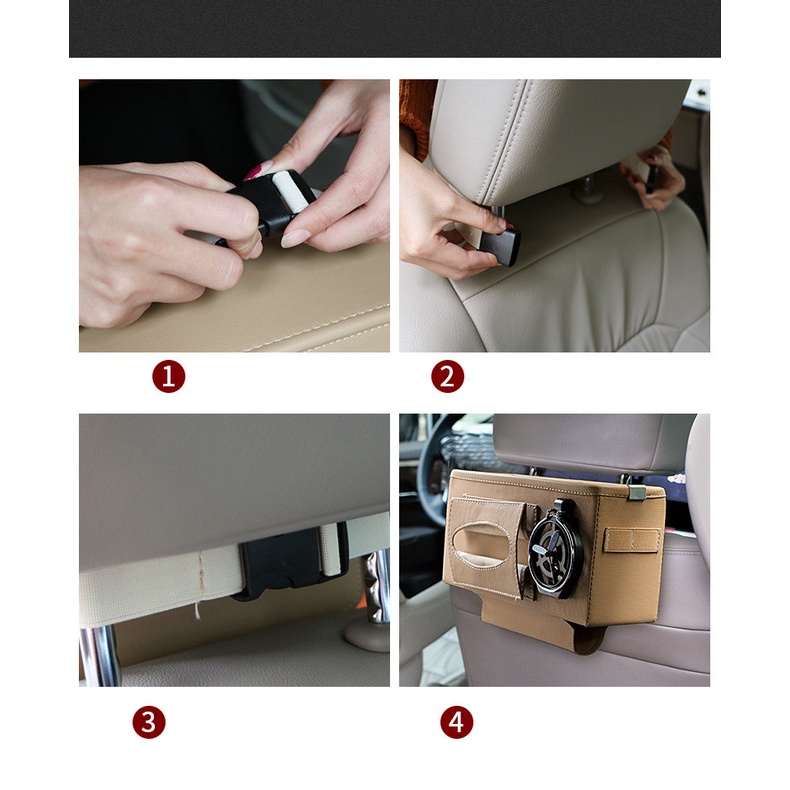 1

2

3

4