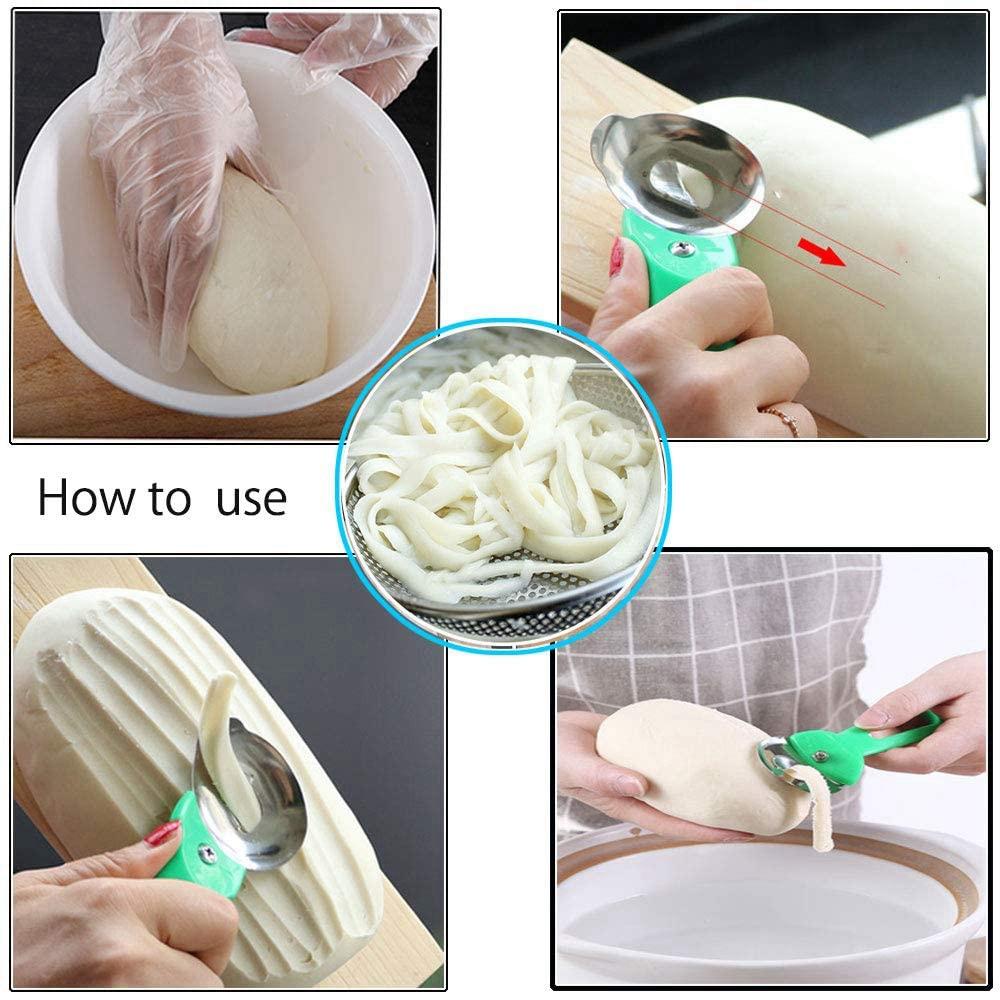 How to use