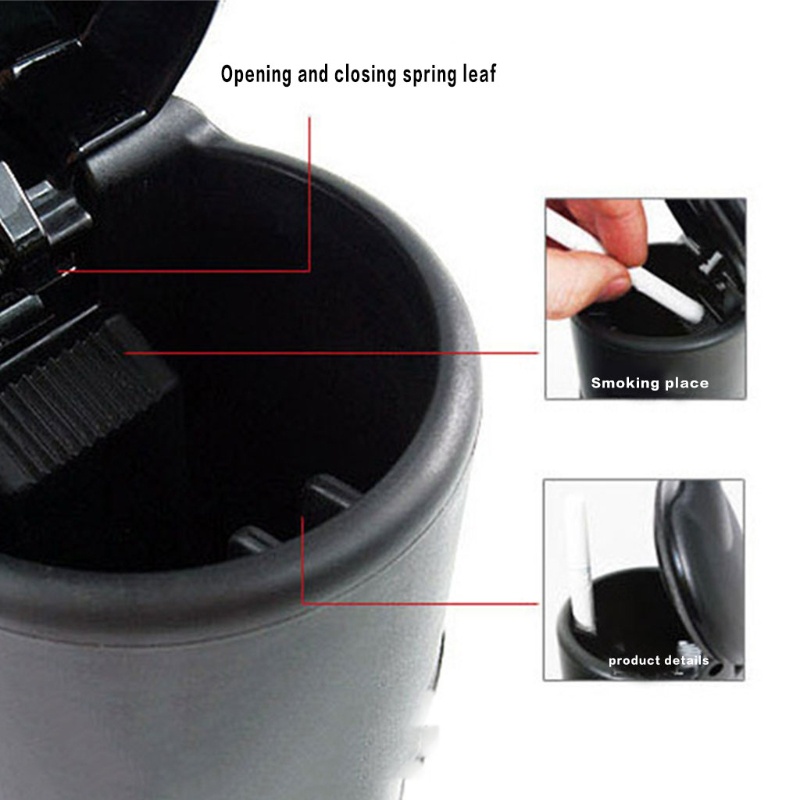 Opening and closing spring leaf

Smoking place

product details