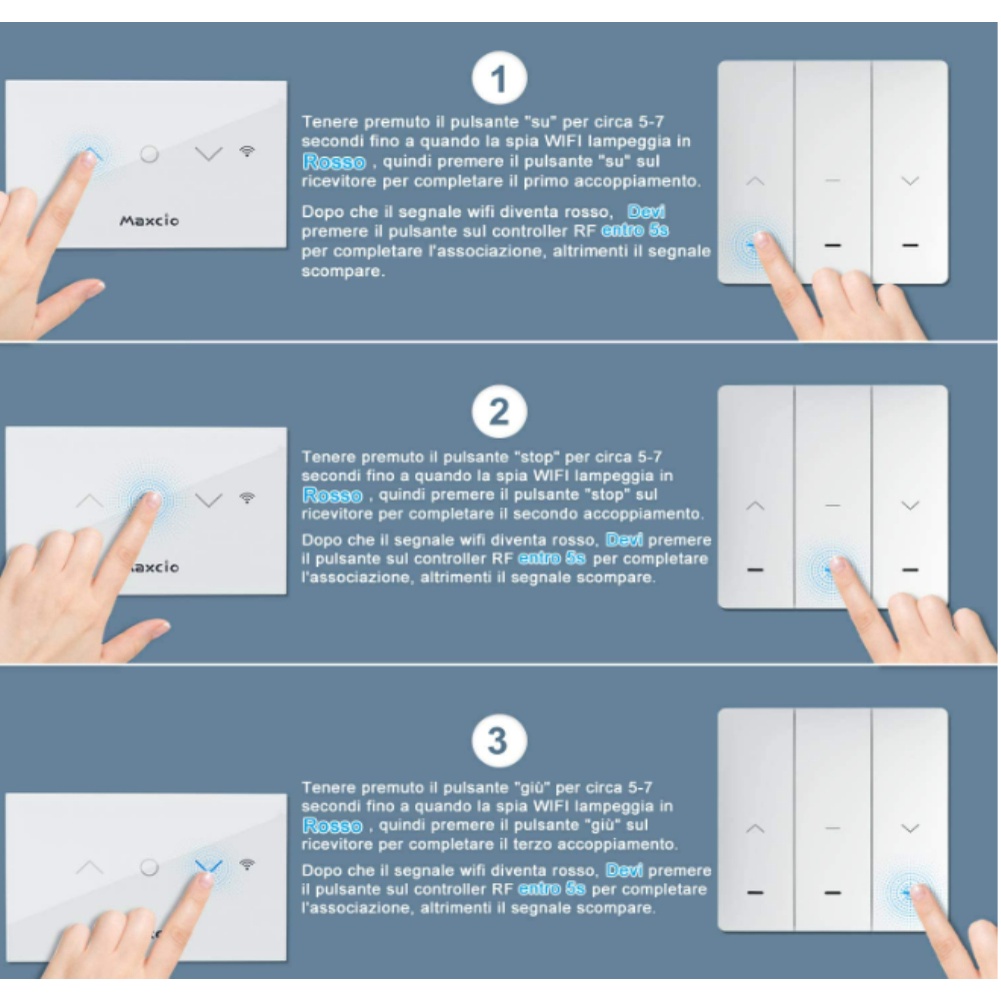 Maxcio

1

Tenere premuto il pulsante "su" per circa 5-7 secondi fino a quando la spia WIFI lampeggia in Rosso , quindi premere il pulsante "su" sul ricevitore per completare il primo accoppiamento.

Dopo che il segnale wifi diventa rosso, Devi premere il pulsante sul controller RF entro 5s per completare l'associazione, altrimenti il segnale scompare.

axcio

2

Tenere premuto il pulsante "stop" per circa 5-7 secondi fino a quando la spia WIFI lampeggia in Rosso , quindi premere il pulsante "stop" sul ricevitore per completare il secondo accoppiamento.

Dopo che il segnale wifi diventa rosso, Devi premere il pulsante sul controller RF entro 5s per completare l'associazione, altrimenti il segnale scompare.

3

Tenere premuto il pulsante "giù" per circa 5-7 secondi fino a quando la spia WIFI lampeggia in Rosso , quindi premere il pulsante "giù" sul ricevitore per completare il terzo accoppiamento.

Dopo che il segnale wifi diventa rosso, Devi premere il pulsante sul controller RF entro 5s per completare l'associazione, altrimenti il segnale scompare.