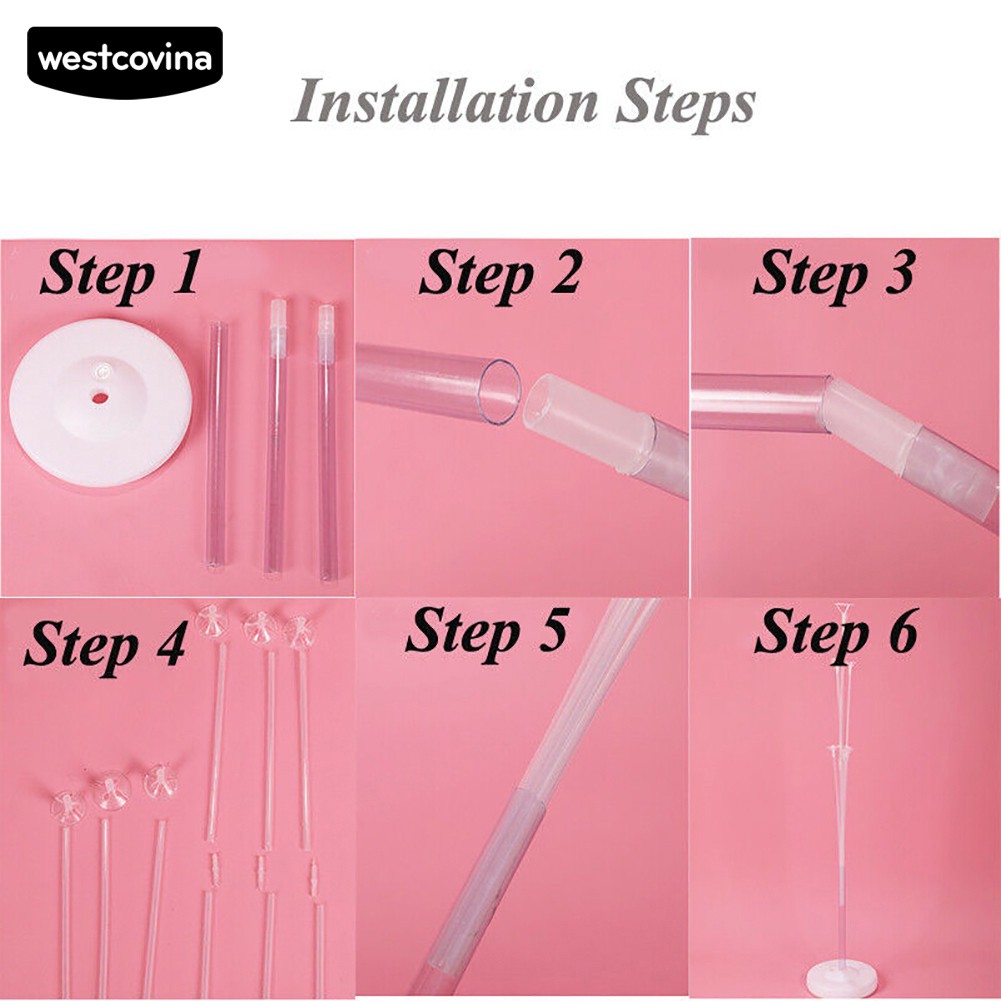 westcovina

Installation Steps

Step 1

Step 2

Step 3

Step 4

Step 5

Step 6