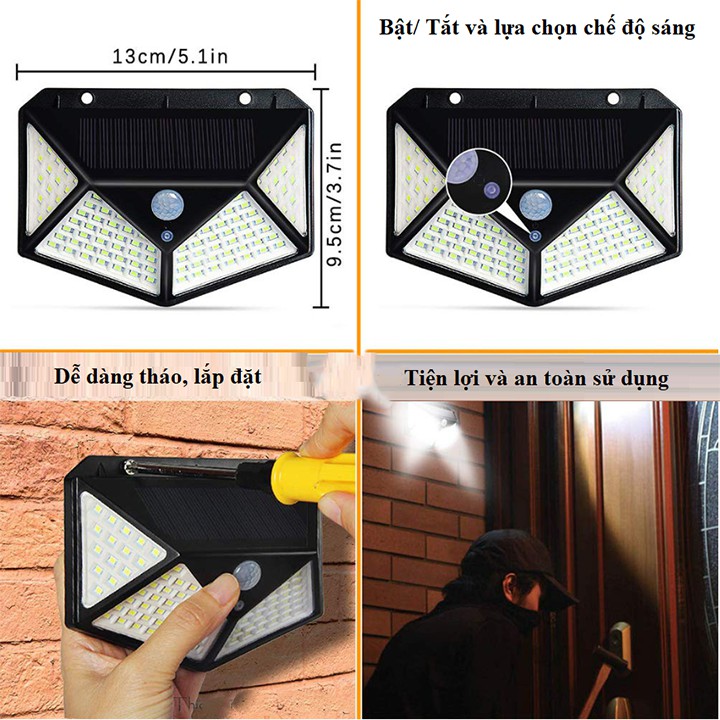 13cm/5.1in

9.5cm/3.7in

Bật/ Tắt và lựa chọn chế độ sáng

Dễ dàng tháo, lắp đặt

Tiện lợi và an toàn sử dụng