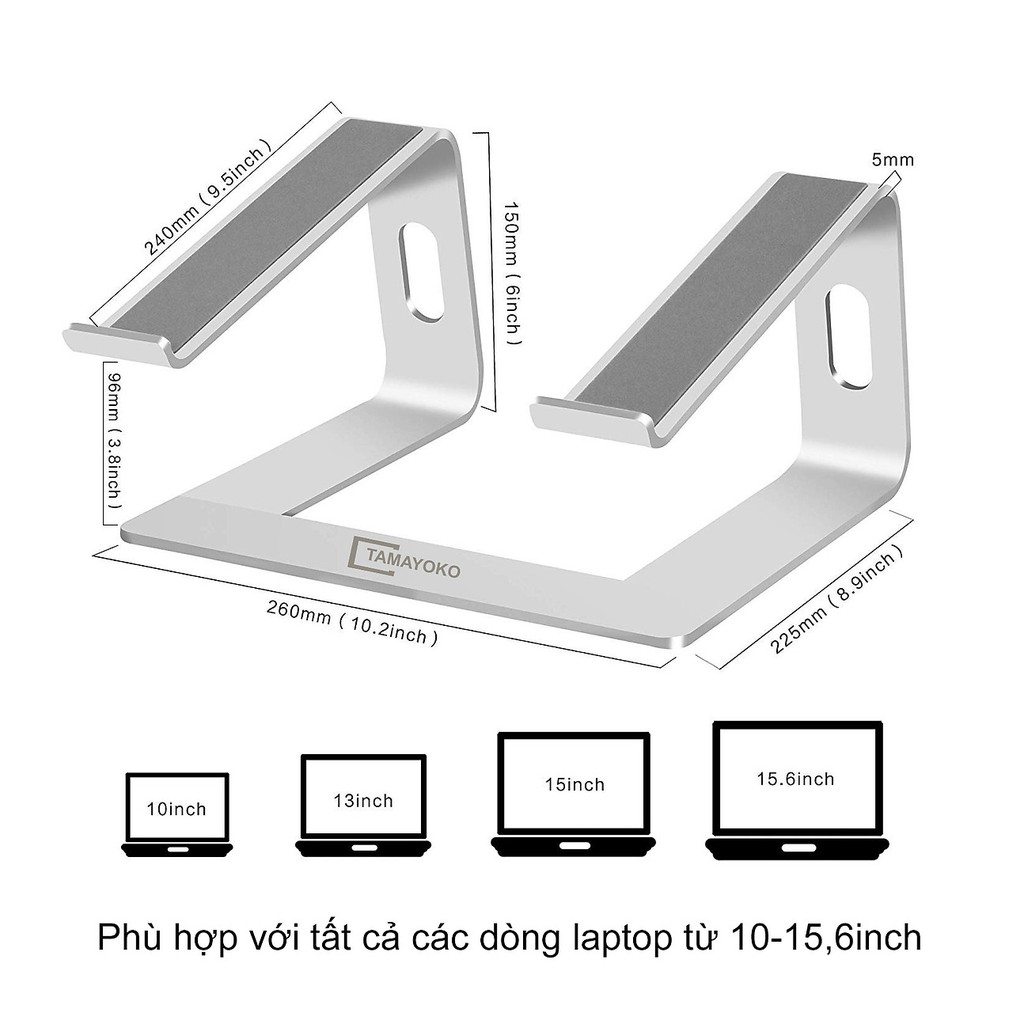 240mm ( 9.5inch )

150mm ( 6inch )

5mm

96mm ( 3.8inch )

TAMAYOKO

260mm ( 10.2inch )

225mm ( 8.9inch )

10inch

13inch

15inch

15.6inch

Phù hợp với tất cả các dòng laptop từ 10-15,6inch