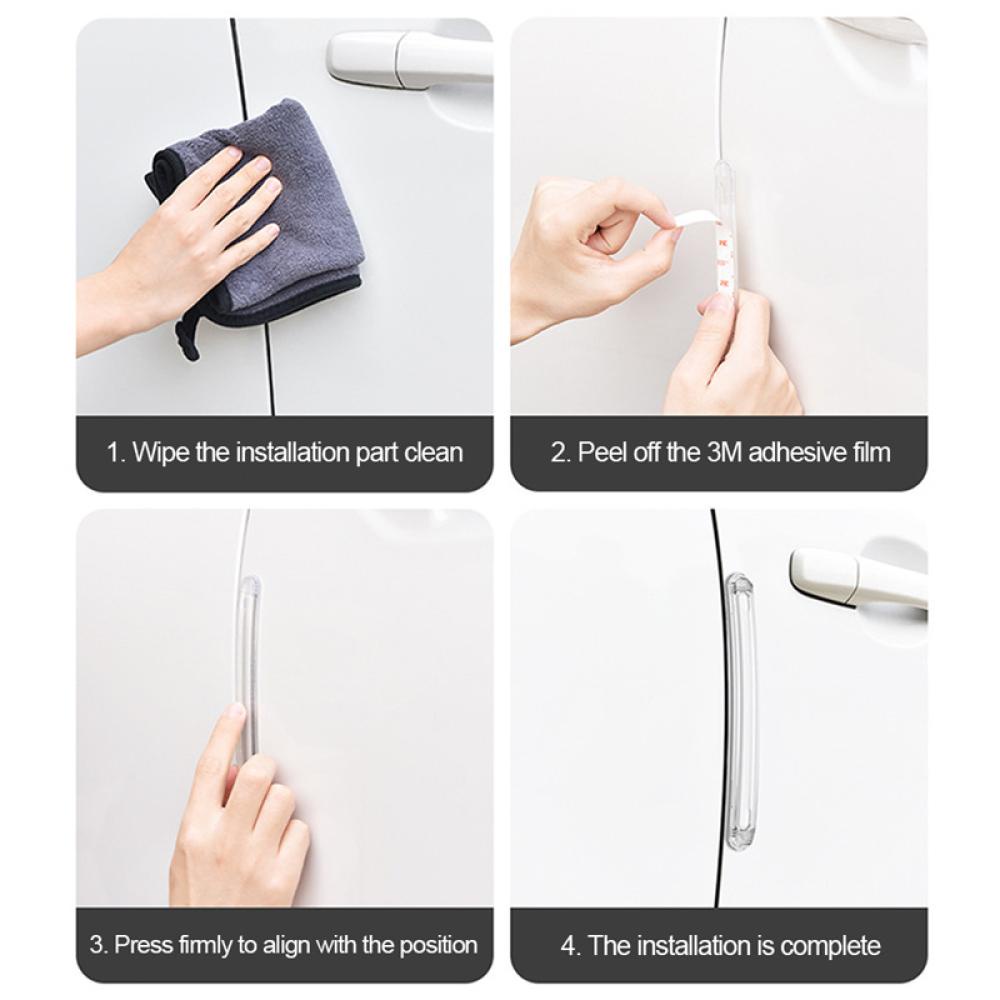 1. Wipe the installation part clean

2. Peel off the 3M adhesive film

3. Press firmly to align with the position

4. The installation is complete