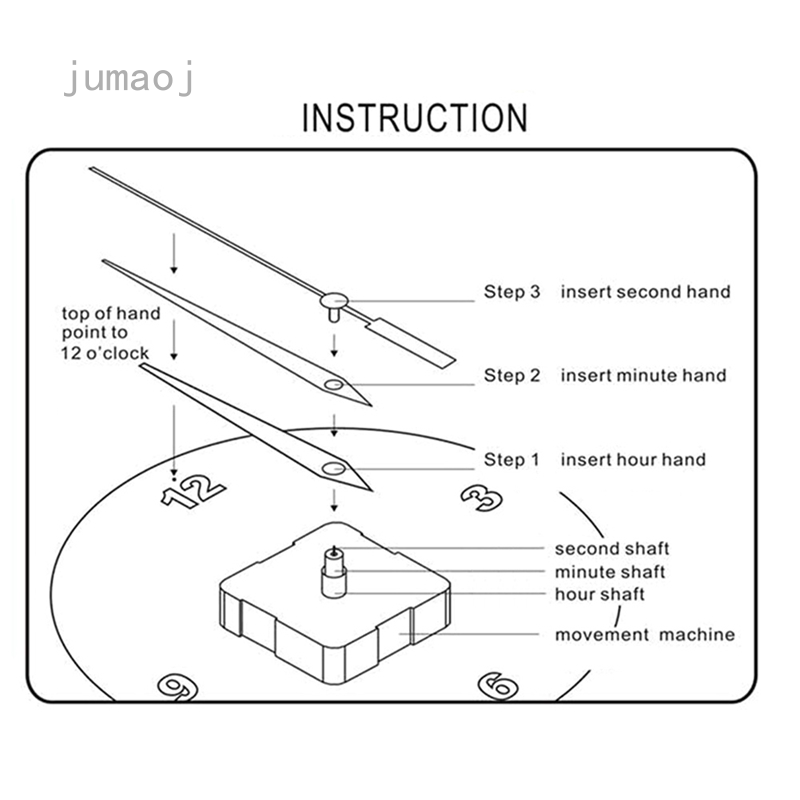 jumaoj

INSTRUCTION

top of hand point to 12 o'clock

Step 3 insert second hand

Step 2 insert minute hand

Step 1 insert hour hand

12

3

second shaft

minute shaft

hour shaft

movement machine

9

6