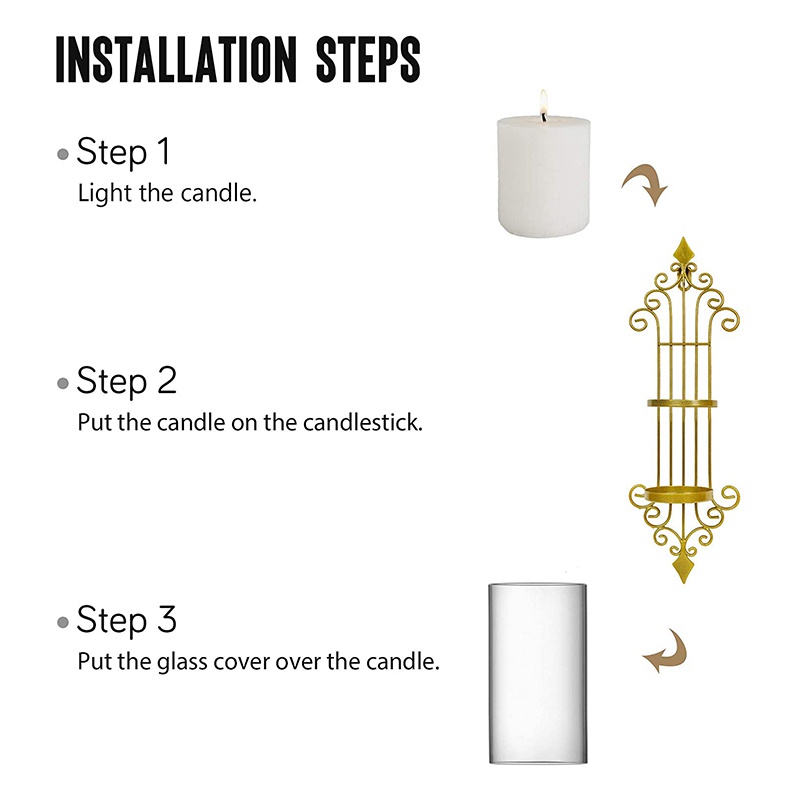 INSTALLATION STEPS

• Step 1
Light the candle.

• Step 2
Put the candle on the candlestick.

• Step 3
Put the glass cover over the candle.