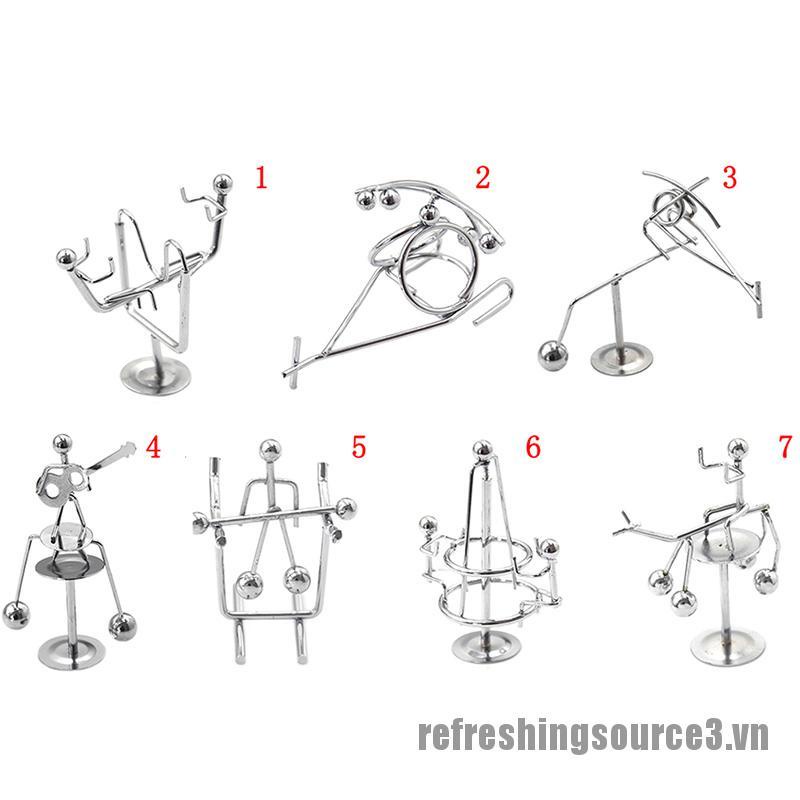 1
2
3
4
5
6
7
refreshingsource3.vn