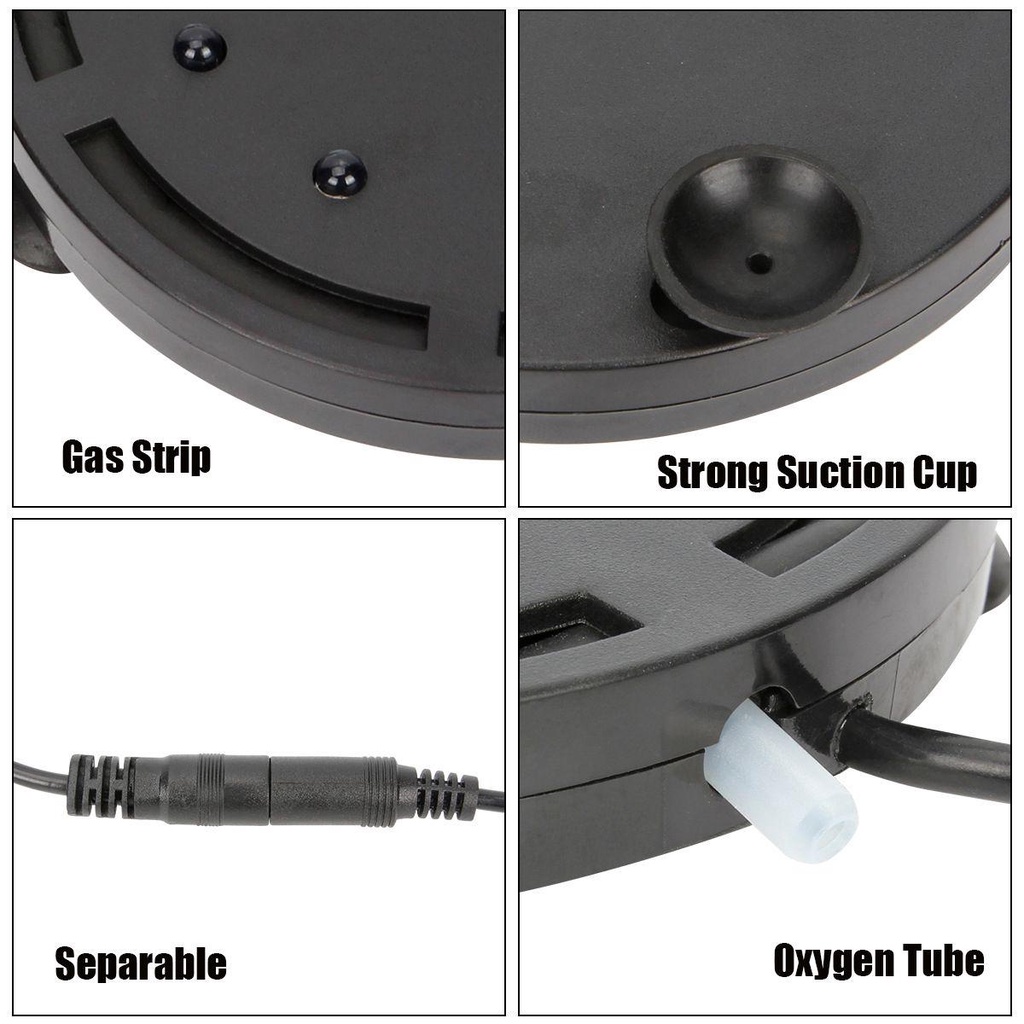 Gas Strip

Strong Suction Cup

Separable

Oxygen Tube