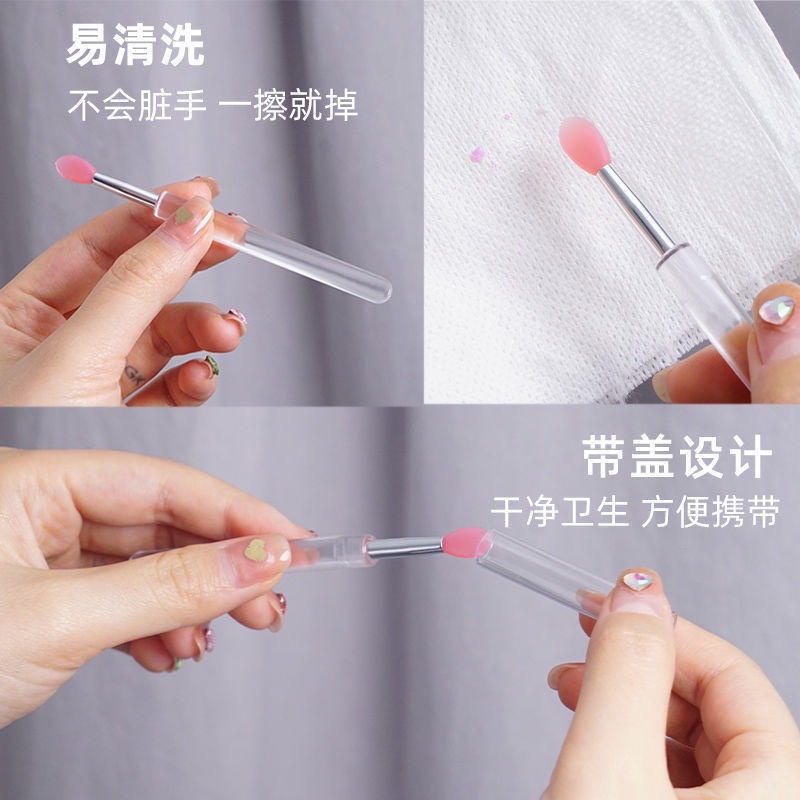 易清洗
不会脏手 一擦就掉

带盖设计
干净卫生 方便携带