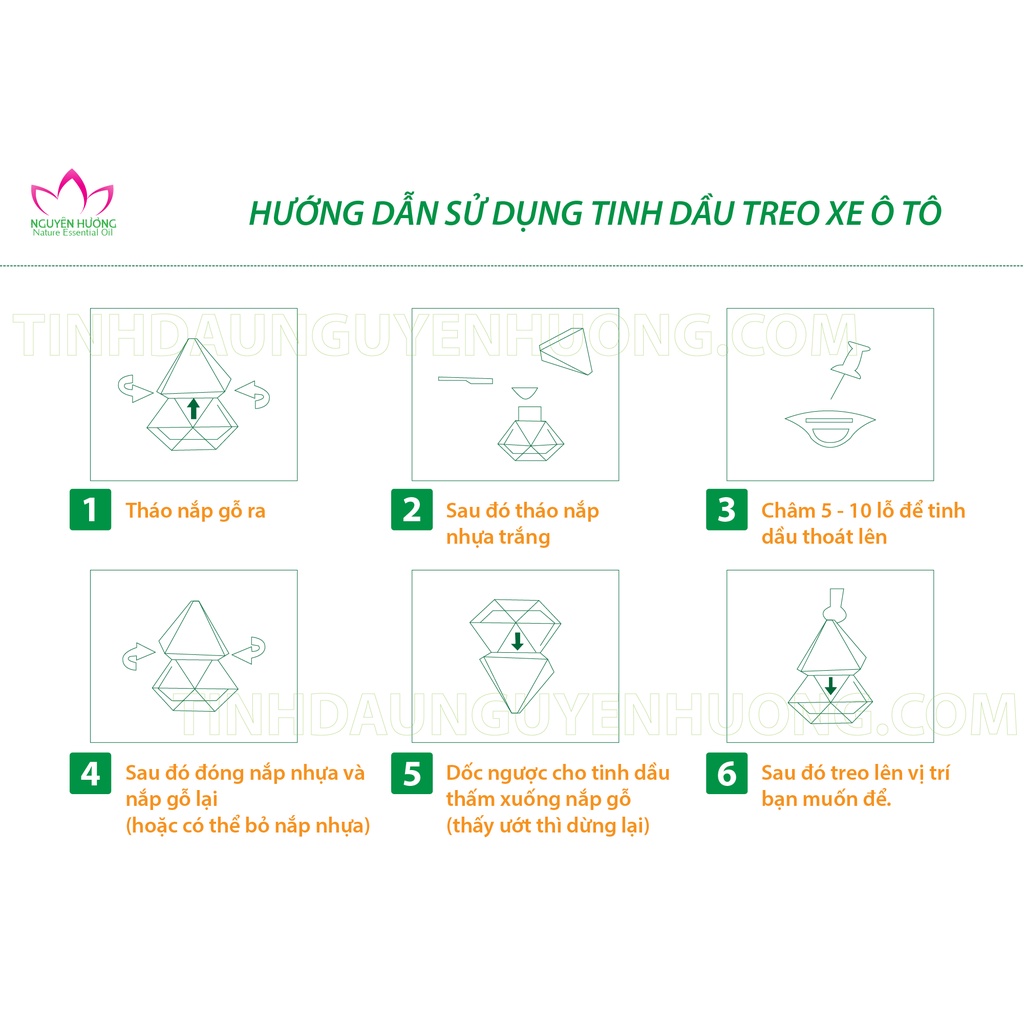 NGUYÊN HƯƠNG
Nature Essential Oil

HƯỚNG DẪN SỬ DỤNG TINH DẦU TREO XE Ô TÔ

TINHDAUNGUYENHUONG.COM

1 Tháo nắp gỗ ra

2 Sau đó tháo nắp nhựa trắng

3 Châm 5 - 10 lỗ để tinh dầu thoát lên

TINHDAUNGUYENHUONG.COM

4 Sau đó đóng nắp nhựa và nắp gỗ lại (hoặc có thể bỏ nắp nhựa)

5 Dốc ngược cho tinh dầu thấm xuống nắp gỗ (thấy ướt thì dừng lại)

6 Sau đó treo lên vị trí bạn muốn để.