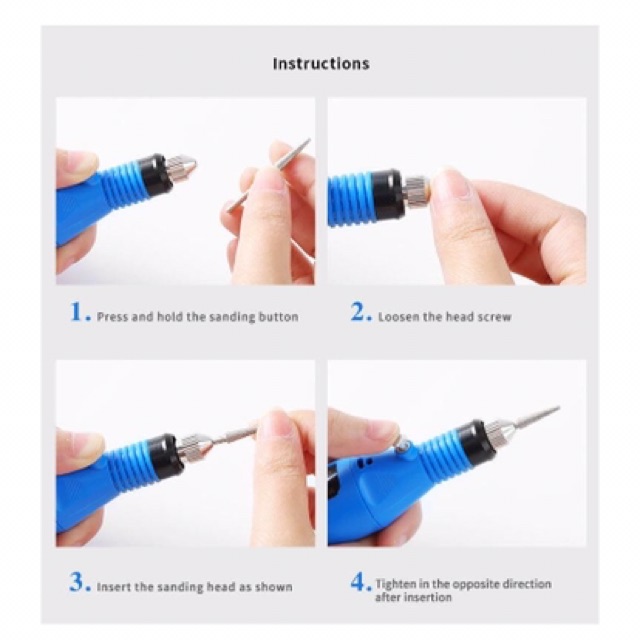 Instructions

1. Press and hold the sanding button

2. Loosen the head screw

3. Insert the sanding head as shown

4. Tighten in the opposite direction after insertion