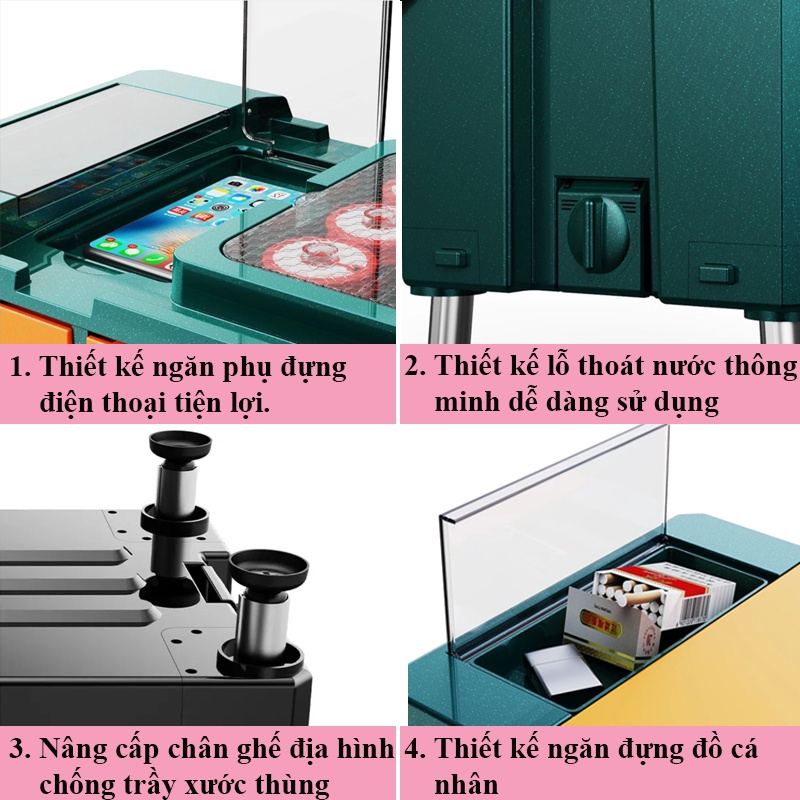 1. Thiết kế ngăn phụ đựng điện thoại tiện lợi.

2. Thiết kế lỗ thoát nước thông minh dễ dàng sử dụng

3. Nâng cấp chân ghế địa hình chống trầy xước thùng

4. Thiết kế ngăn đựng đồ cá nhân