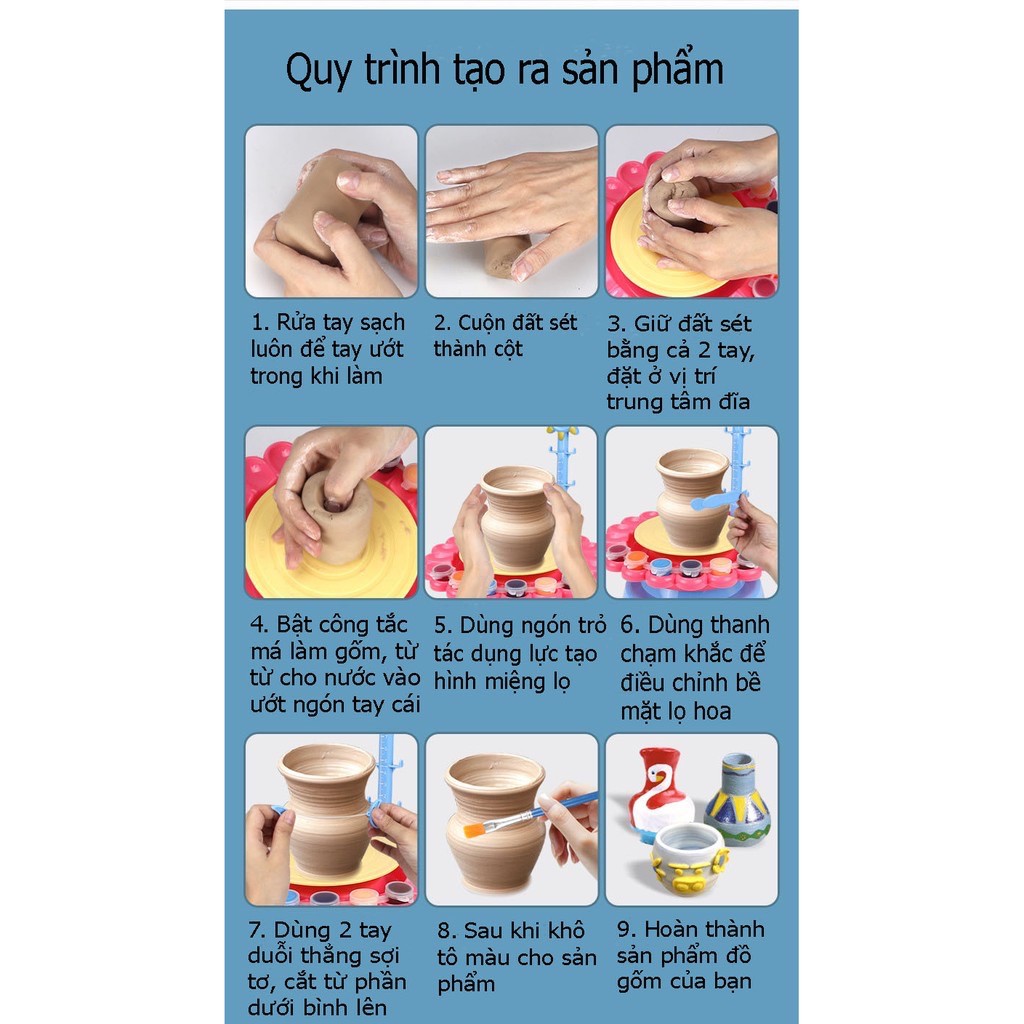 Quy trình tạo ra sản phẩm

1. Rửa tay sạch luôn để tay ướt trong khi làm

2. Cuộn đất sét thành cột

3. Giữ đất sét bằng cả 2 tay, đặt ở vị trí trung tâm đĩa

4. Bật công tắc má làm gốm, từ từ cho nước vào ướt ngón tay cái

5. Dùng ngón trỏ tác dụng lực tạo hình miệng lọ

6. Dùng thanh chạm khắc để điều chỉnh bề mặt lọ hoa

7. Dùng 2 tay duỗi thẳng sợi tơ, cắt từ phần dưới bình lên

8. Sau khi khô tô màu cho sản phẩm

9. Hoàn thành sản phẩm đồ gốm của bạn