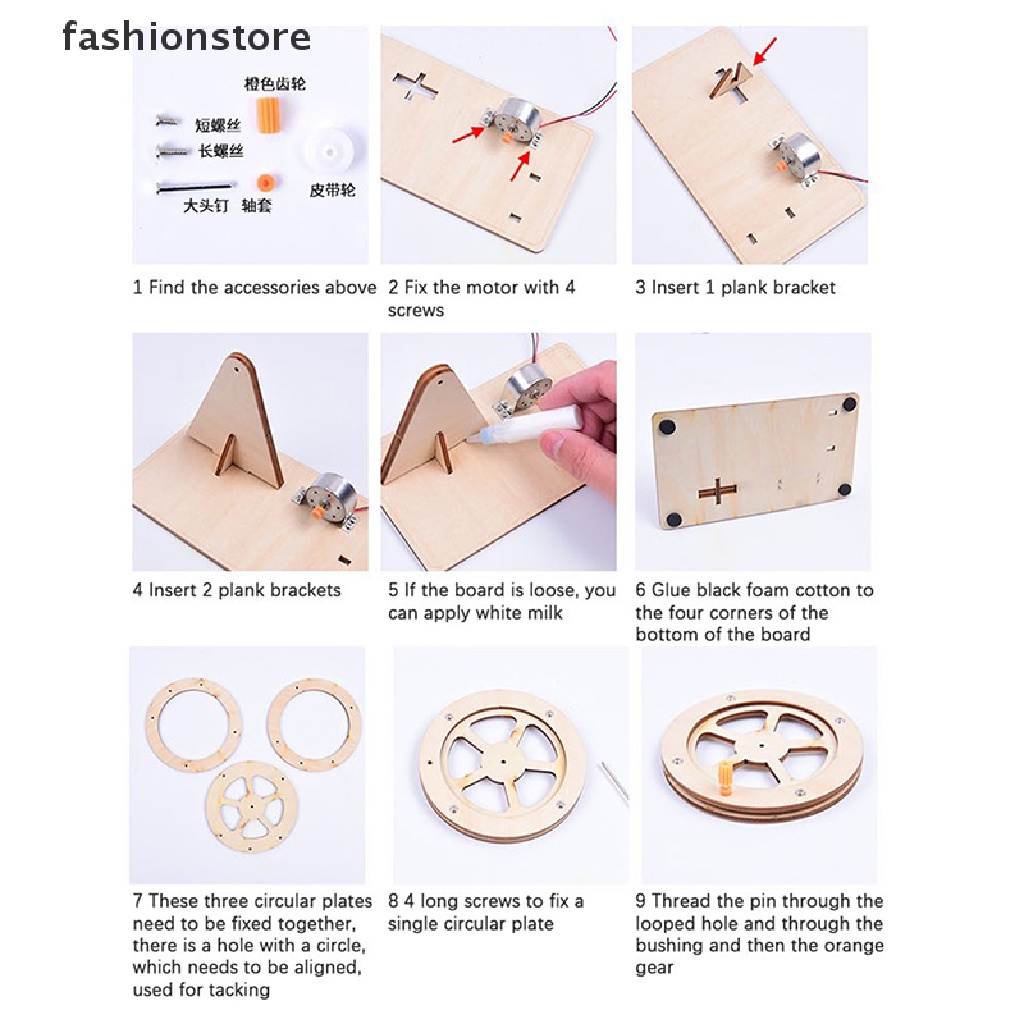 fashionstore

橙色齿轮
短螺丝
长螺丝
皮带轮
大头钉 轴套

1 Find the accessories above

2 Fix the motor with 4 screws

3 Insert 1 plank bracket

4 Insert 2 plank brackets

5 If the board is loose, you can apply white milk

6 Glue black foam cotton to the four corners of the bottom of the board

7 These three circular plates need to be fixed together, there is a hole with a circle, which needs to be aligned, used for tacking

8 4 long screws to fix a single circular plate

9 Thread the pin through the looped hole and through the bushing and then the orange gear