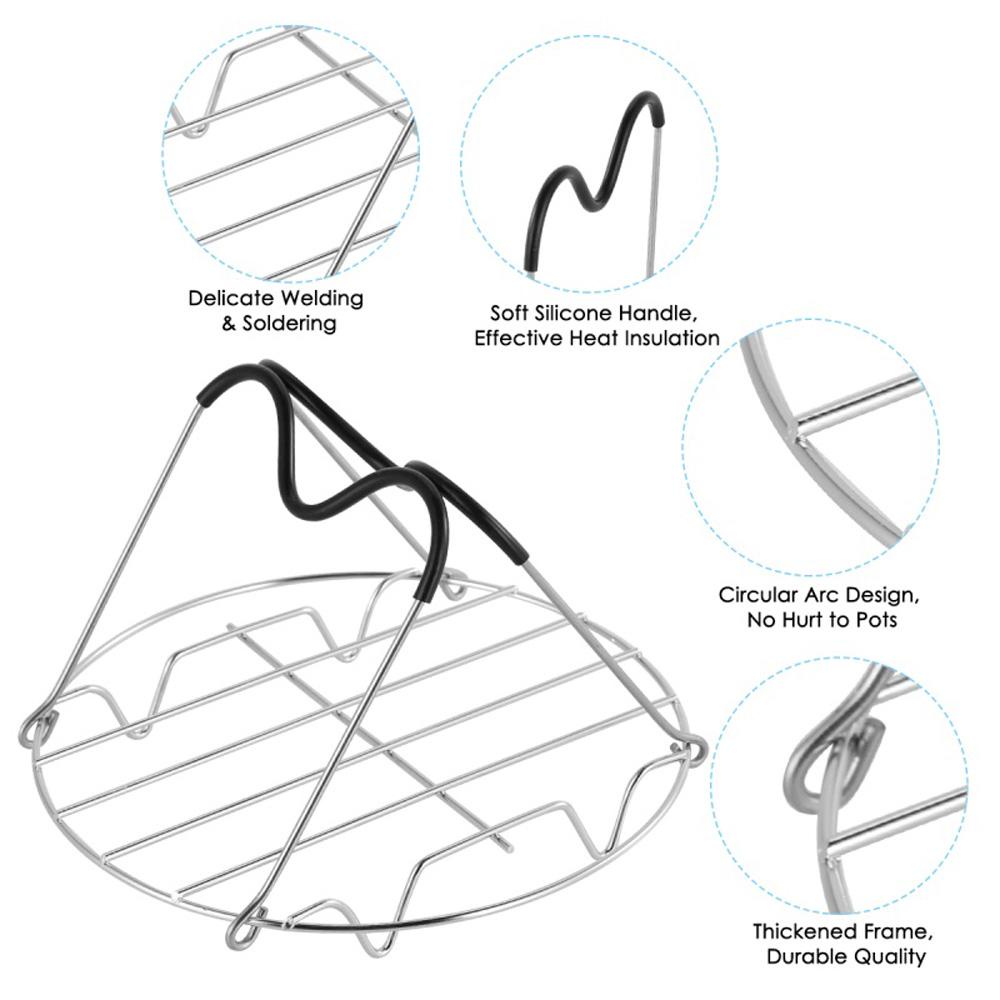 Delicate Welding
& Soldering

Soft Silicone Handle,
Effective Heat Insulation

Circular Arc Design,
No Hurt to Pots

Thickened Frame,
Durable Quality