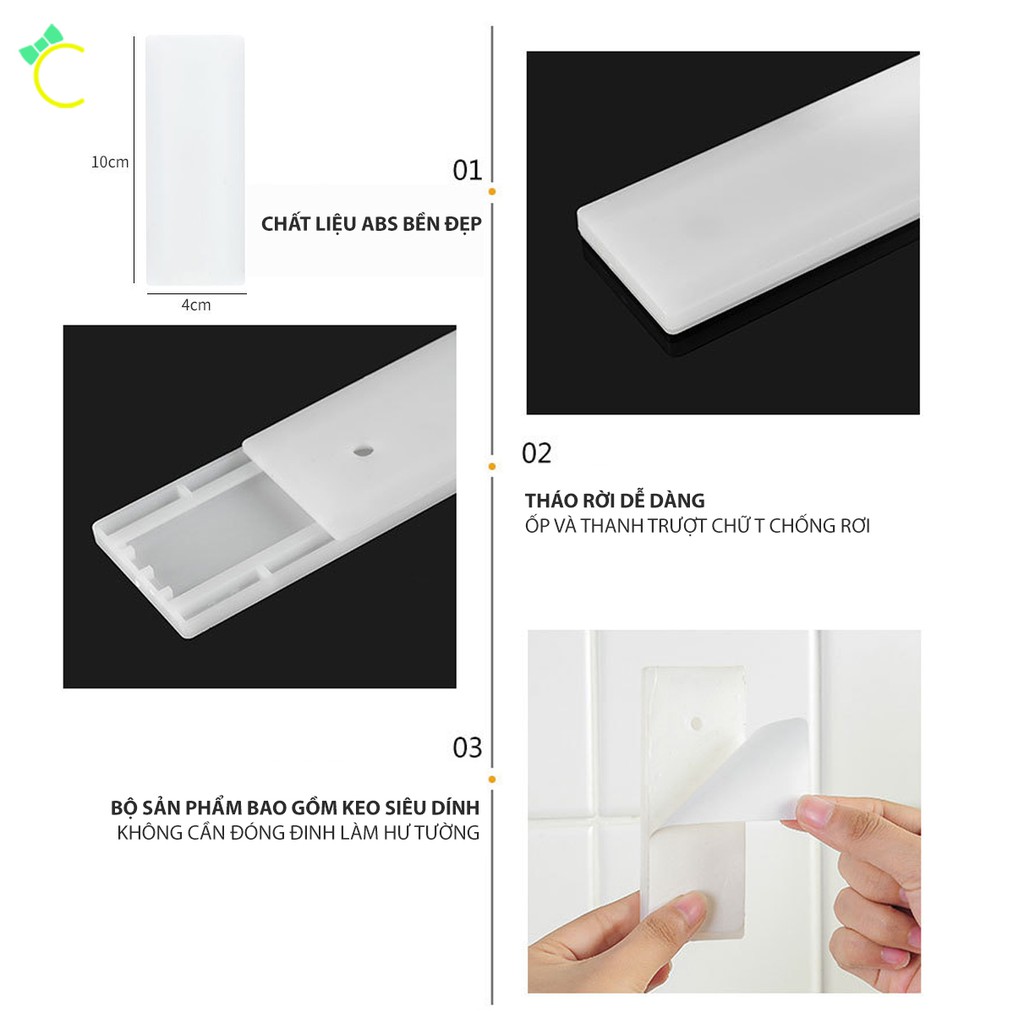 10cm

4cm

01

CHẤT LIỆU ABS BỀN ĐẸP

02

THÁO RỜI DỄ DÀNG
ỐP VÀ THANH TRƯỢT CHỮ T CHỐNG RƠI

03

BỘ SẢN PHẨM BAO GỒM KEO SIÊU DÍNH
KHÔNG CẦN ĐÓNG ĐINH LÀM HƯ TƯỜNG